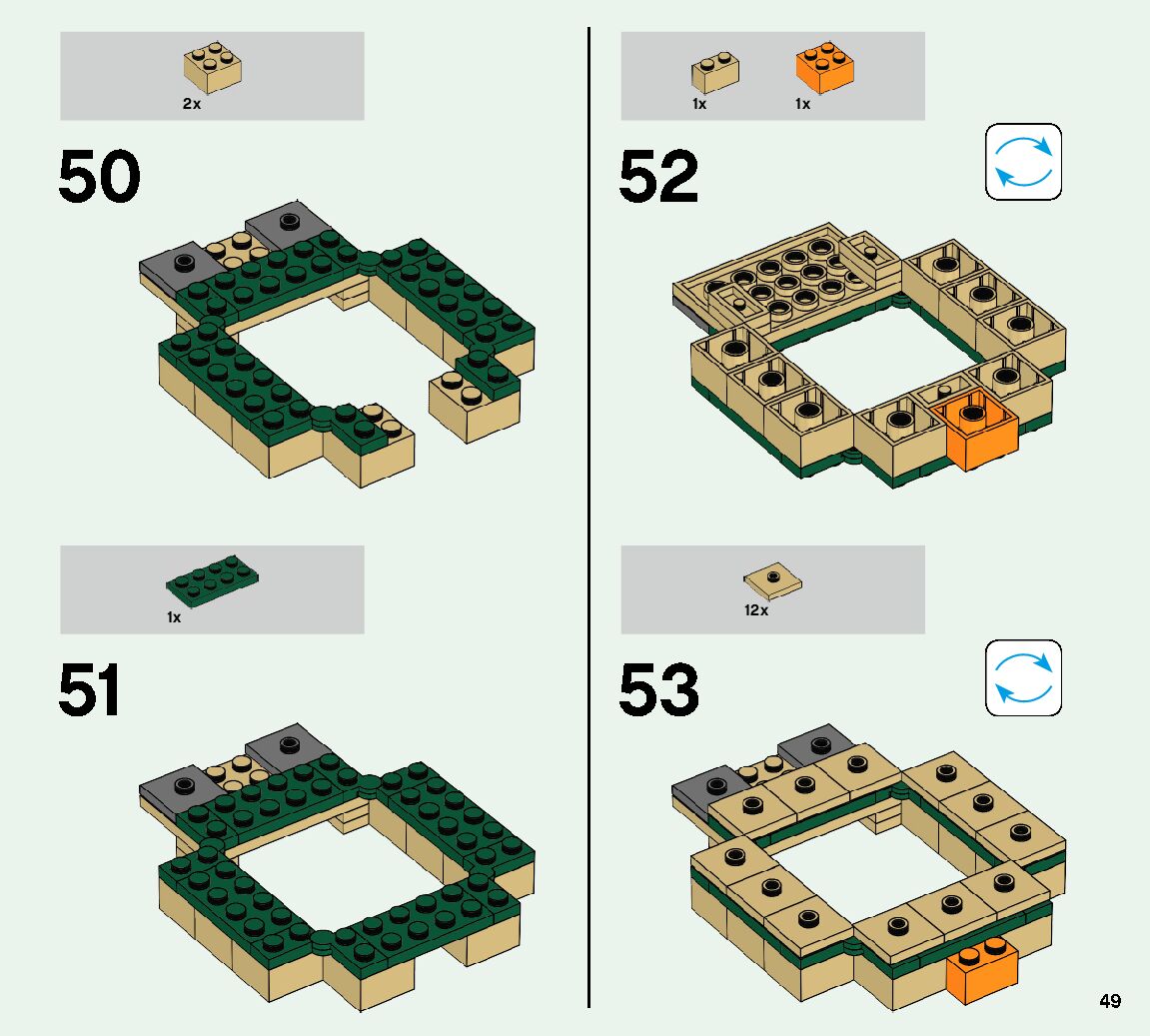 2x

50

1x

51

1x 1x

52

12x

53

49