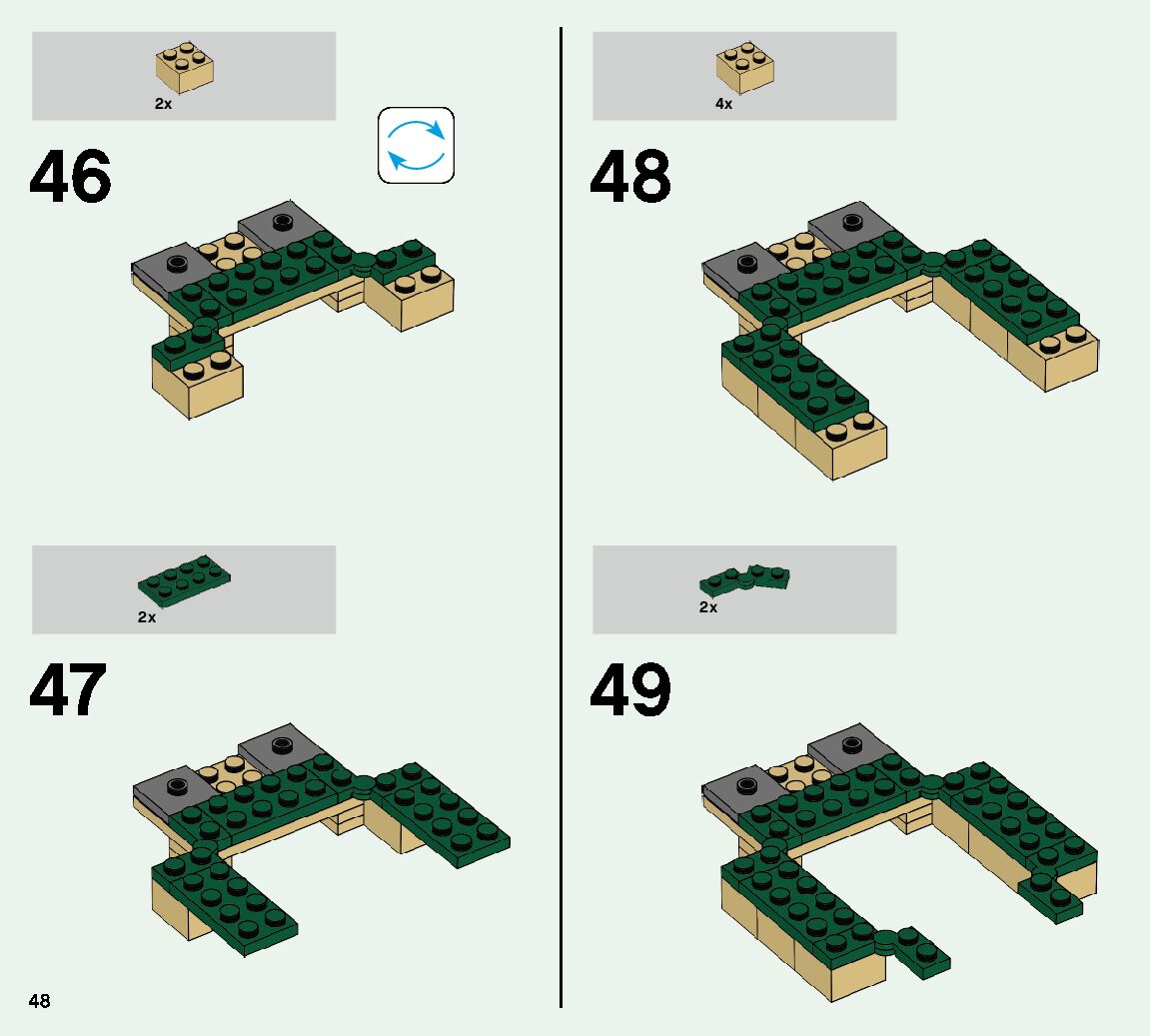 2x

46

2x

47

4x

48

2x

49

48