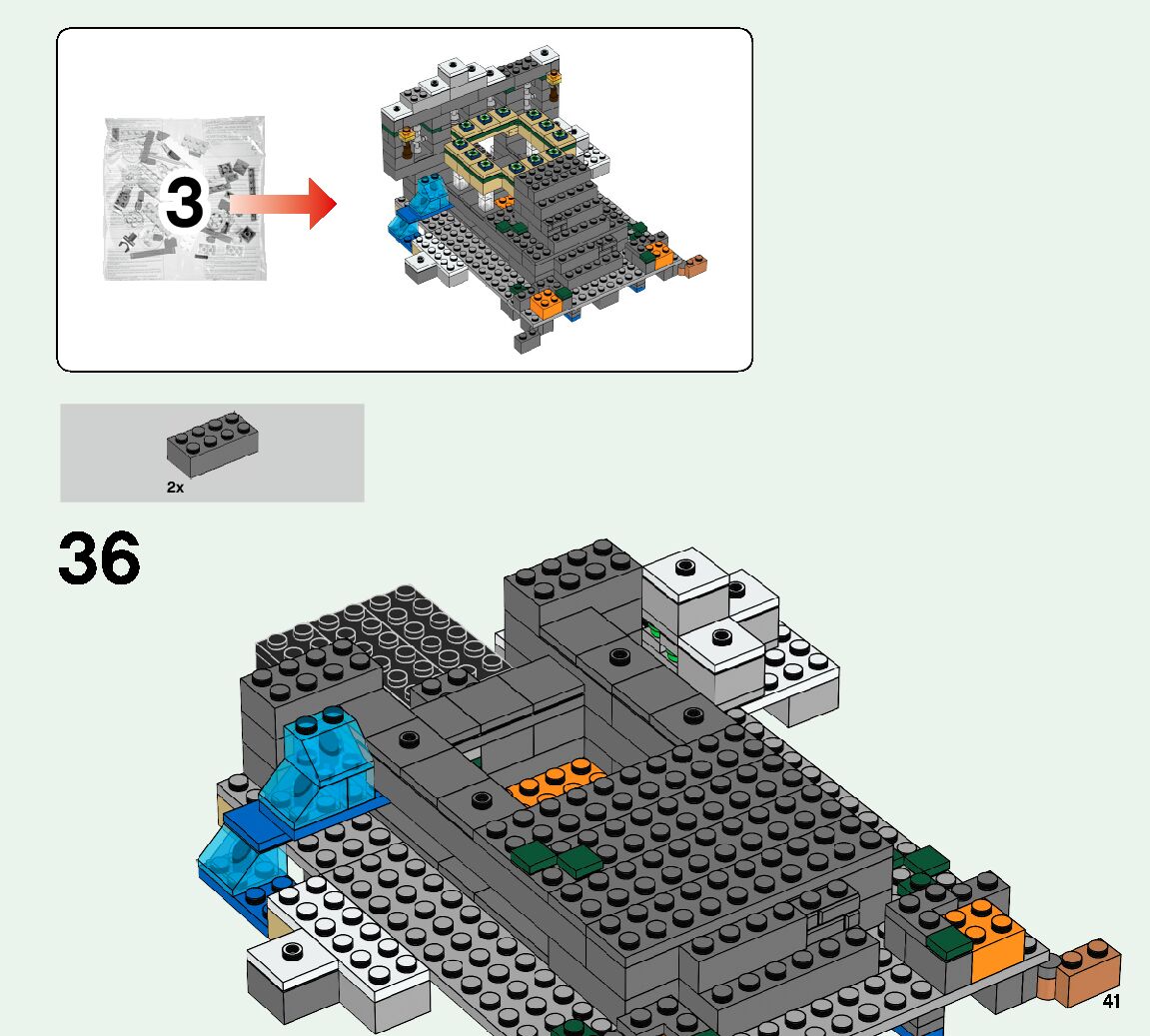 3

2x

36

41