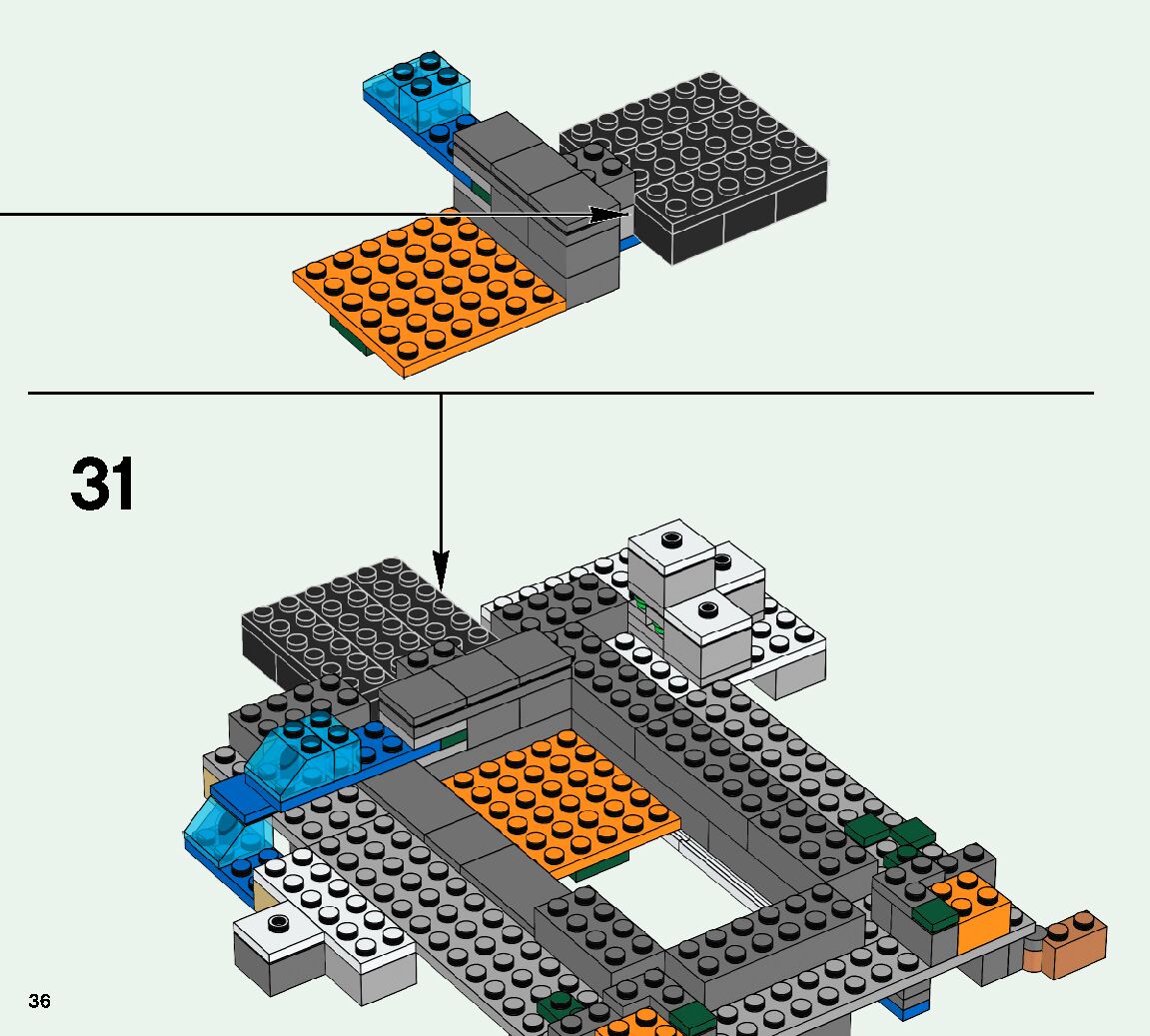 31

36