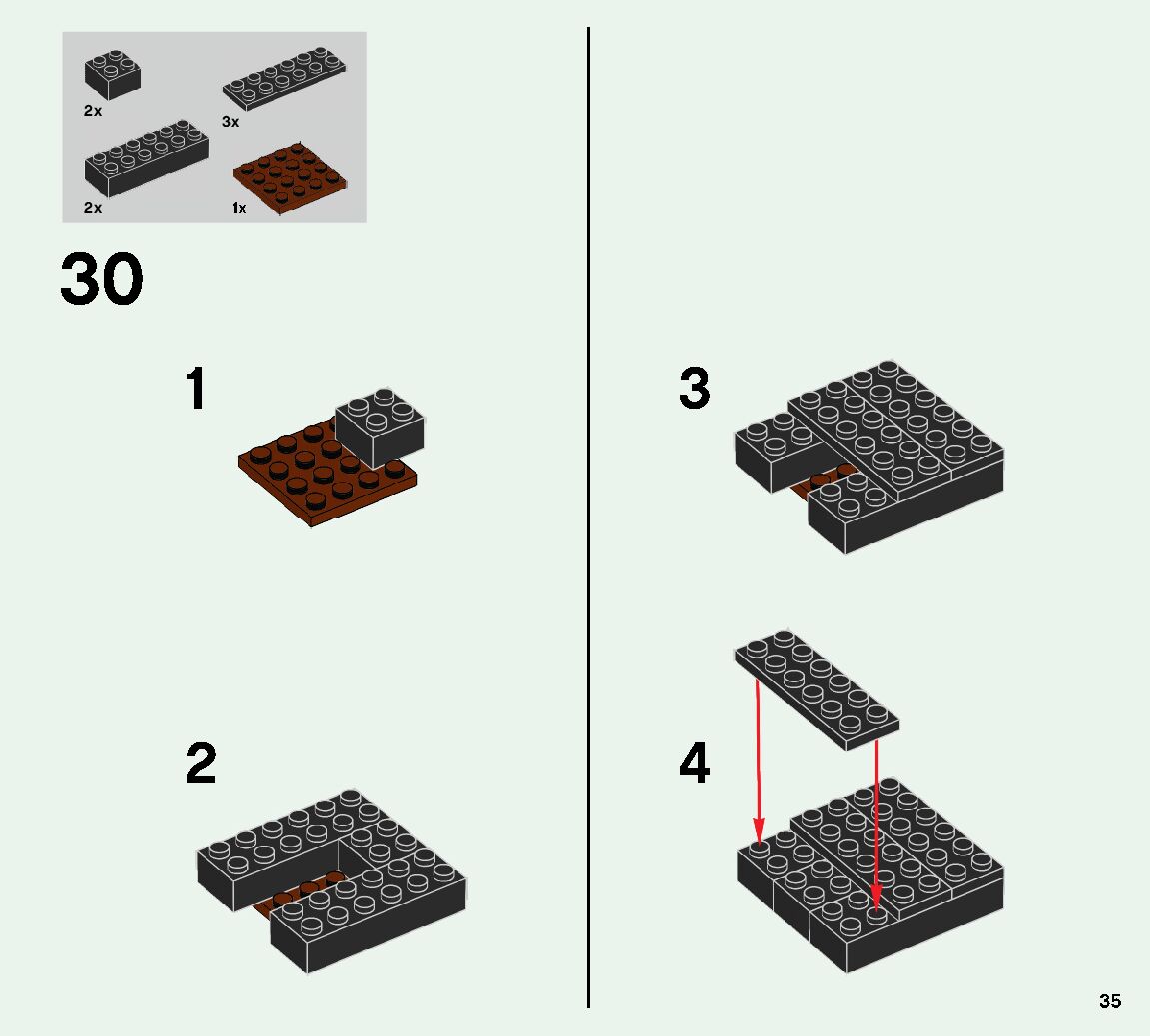 2x
3x
2x
1x

30

1

2

3

4

35