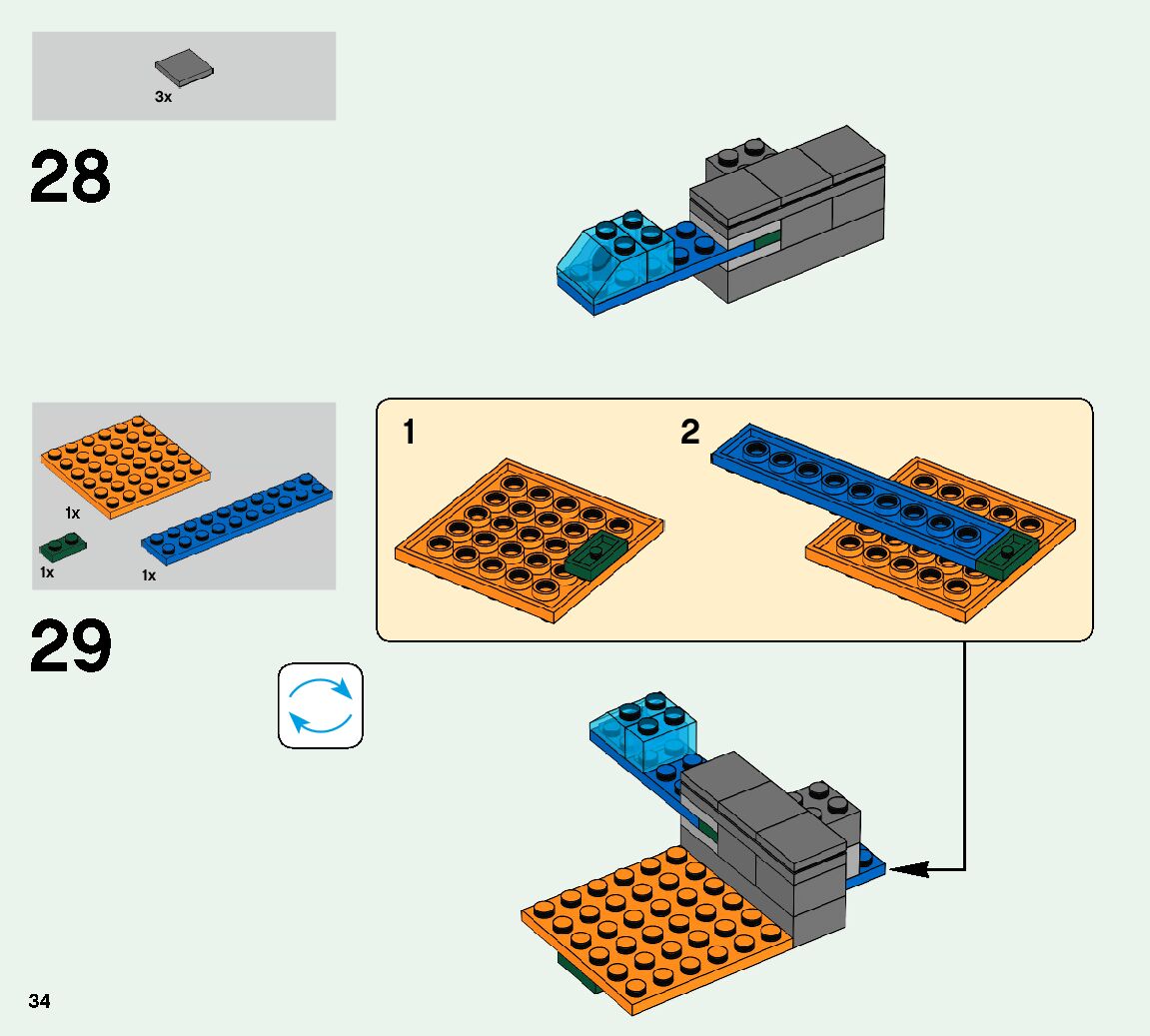 3x

28

1x

1x

1x

29

1

2

34