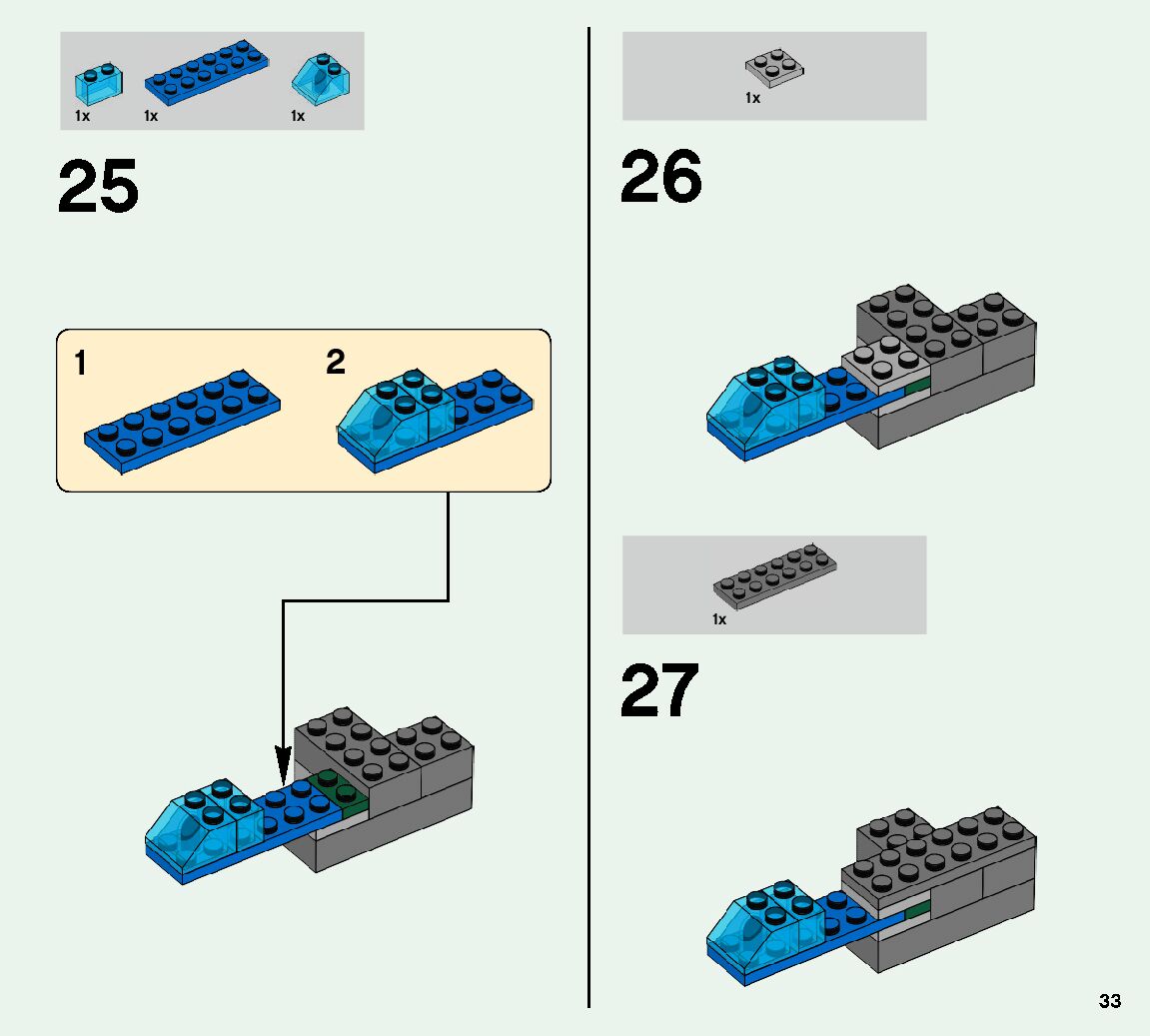 1x 1x 1x

25

1

2

1x

26

1x

27

33