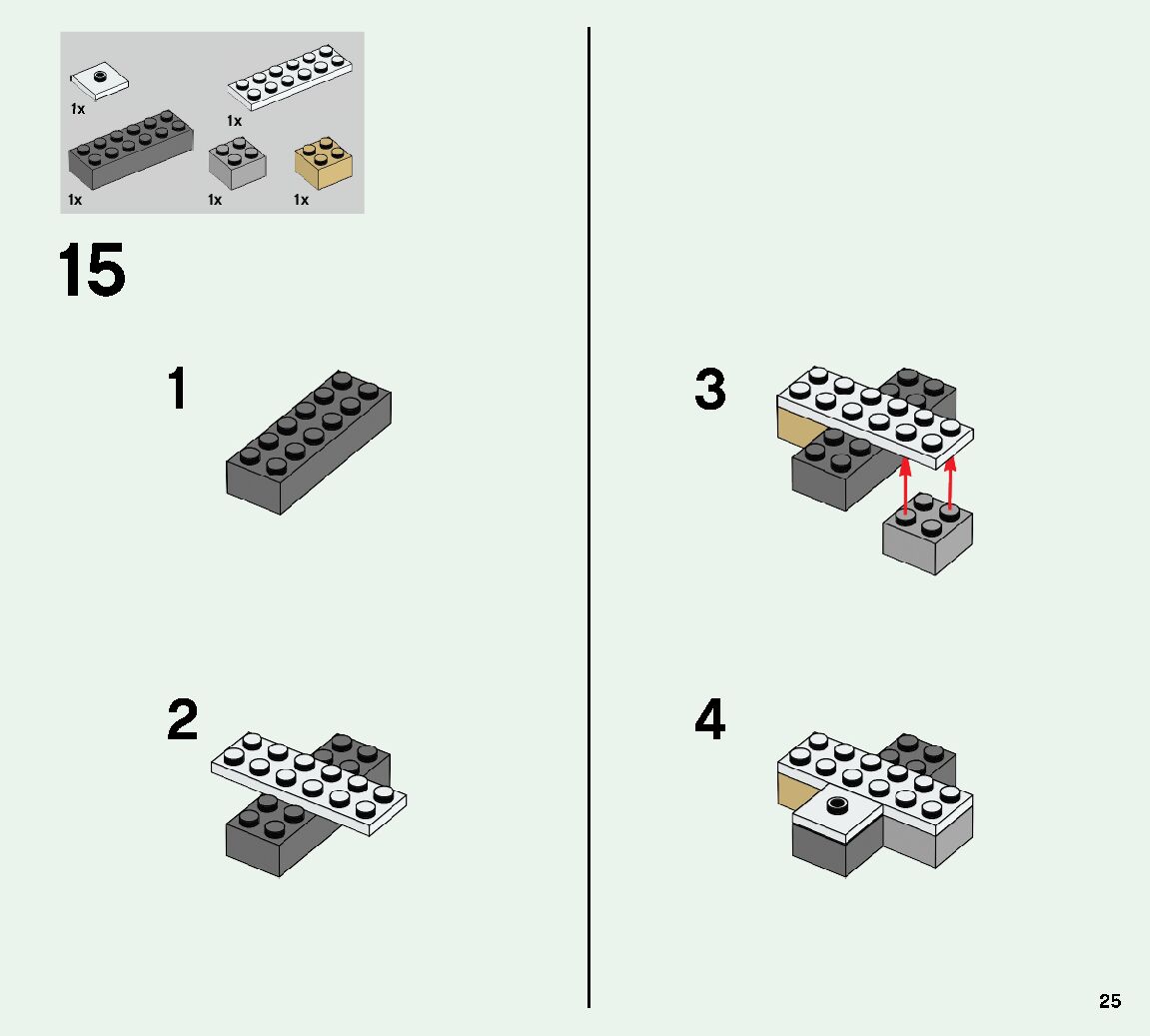 1x

1x

1x

1x

1x

15

1

2

3

4

25