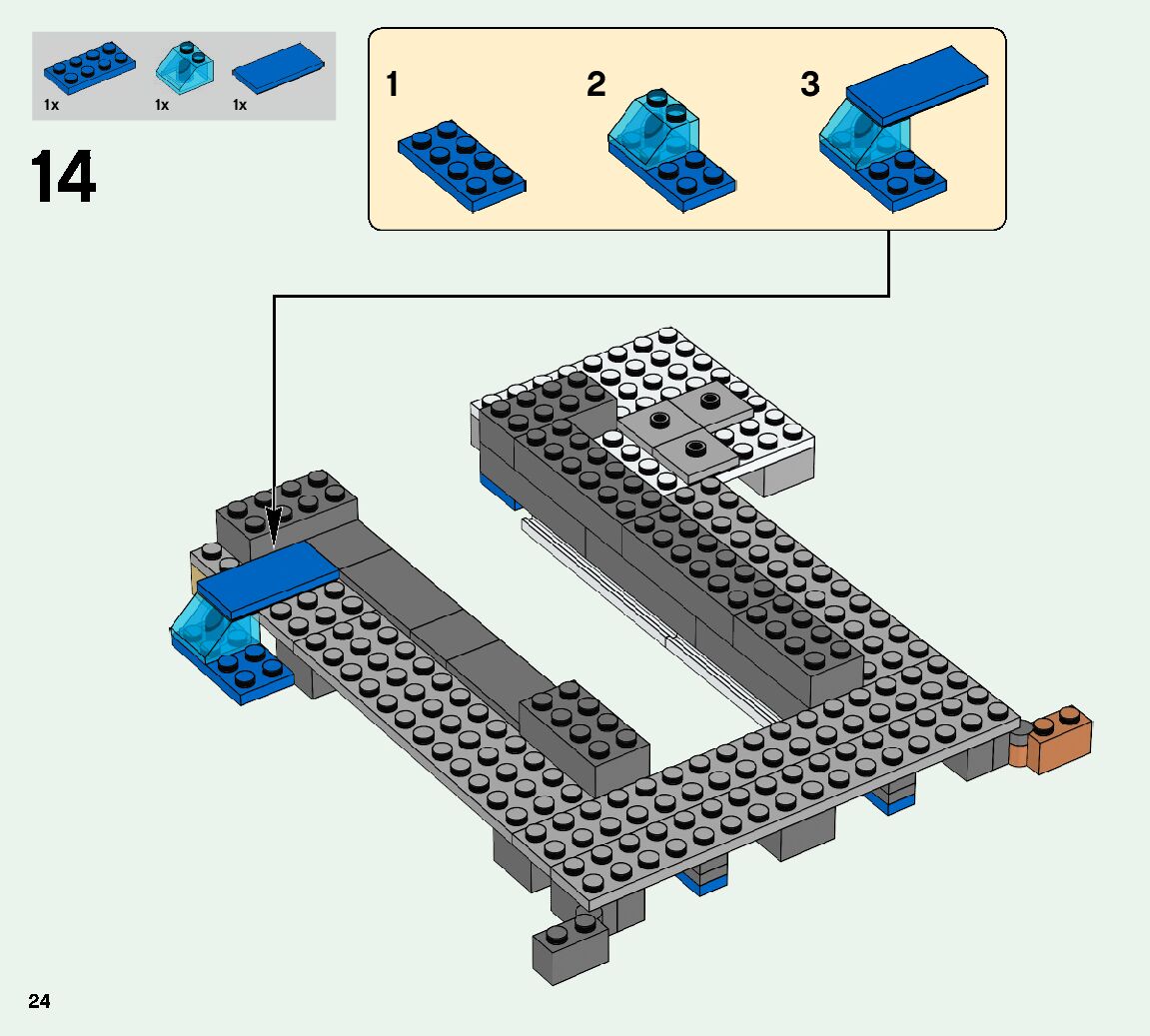 1x 1x 1x

14

1

2

3

24