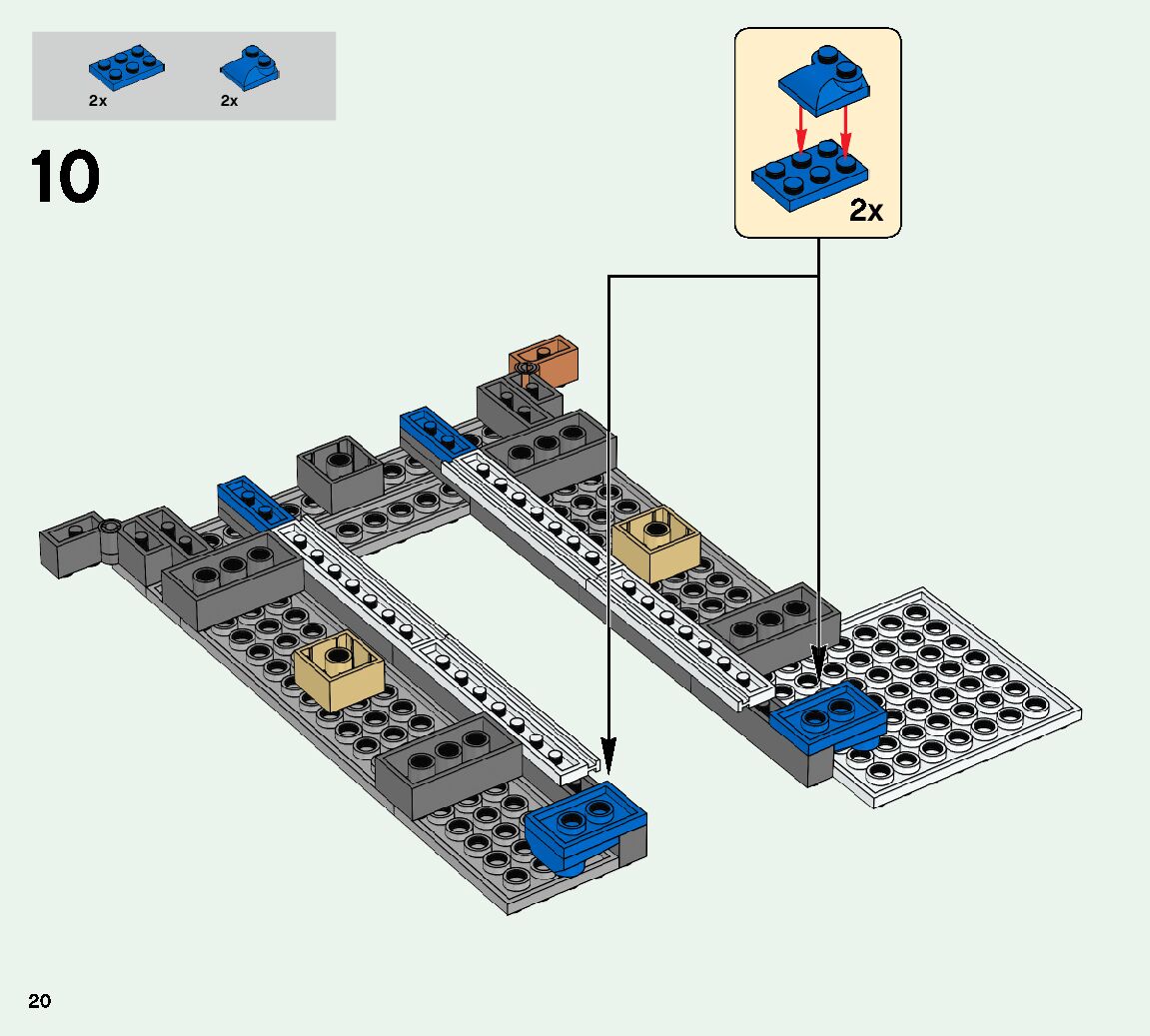 2x 2x

10

2x

20