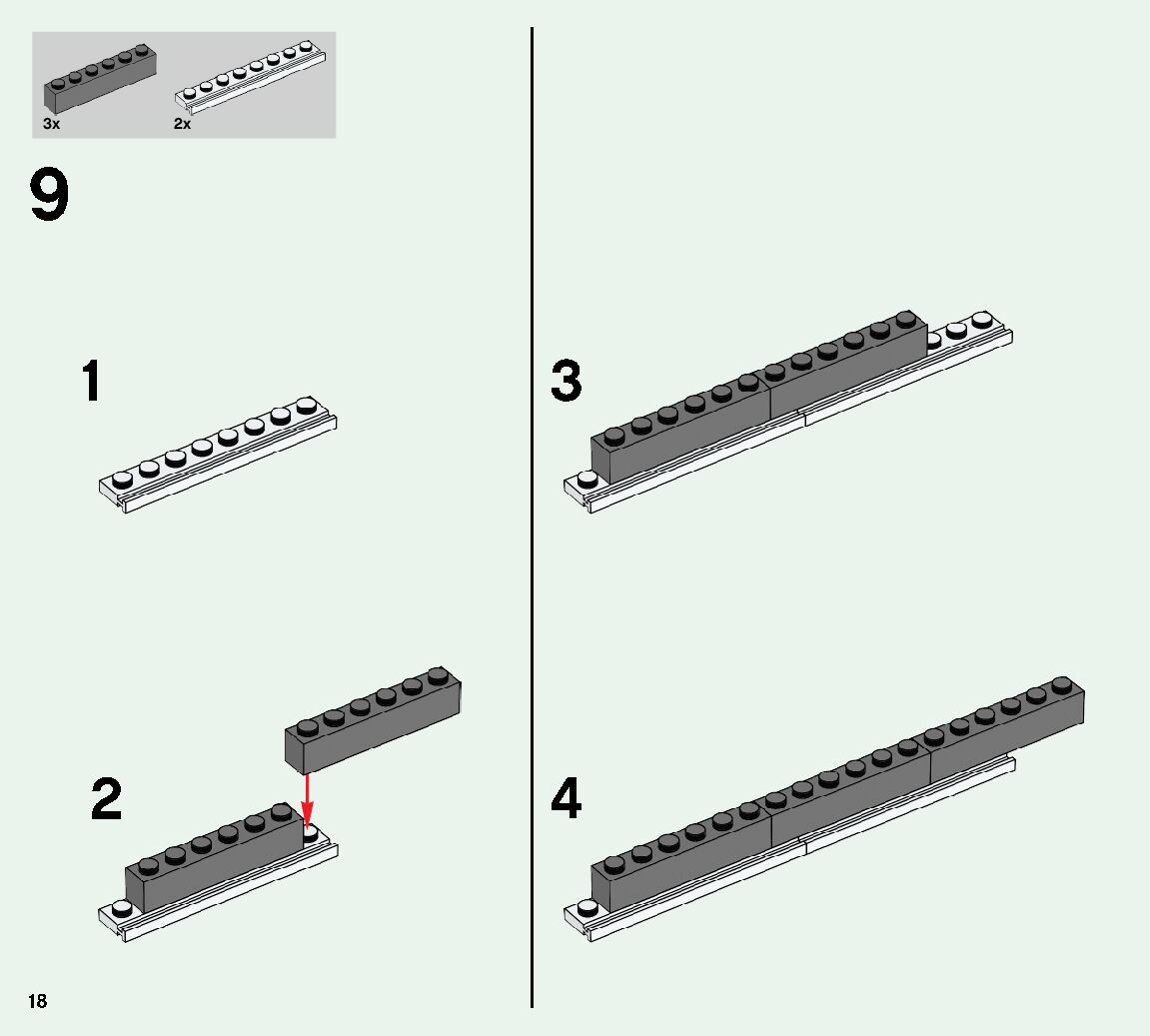 3x
2x

9

1

2

3

4

18