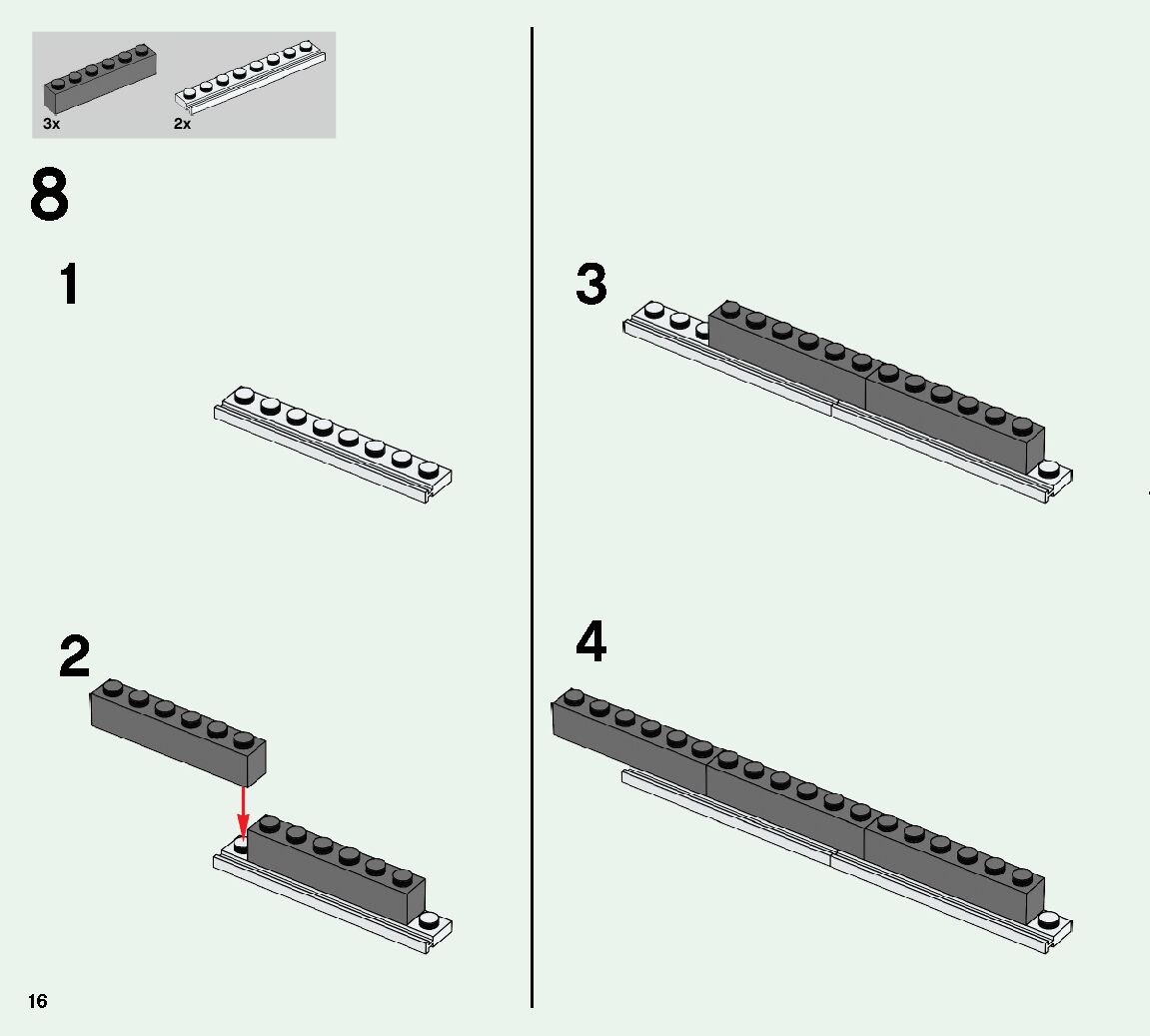 3x
2x

8

1

2

3

4

16