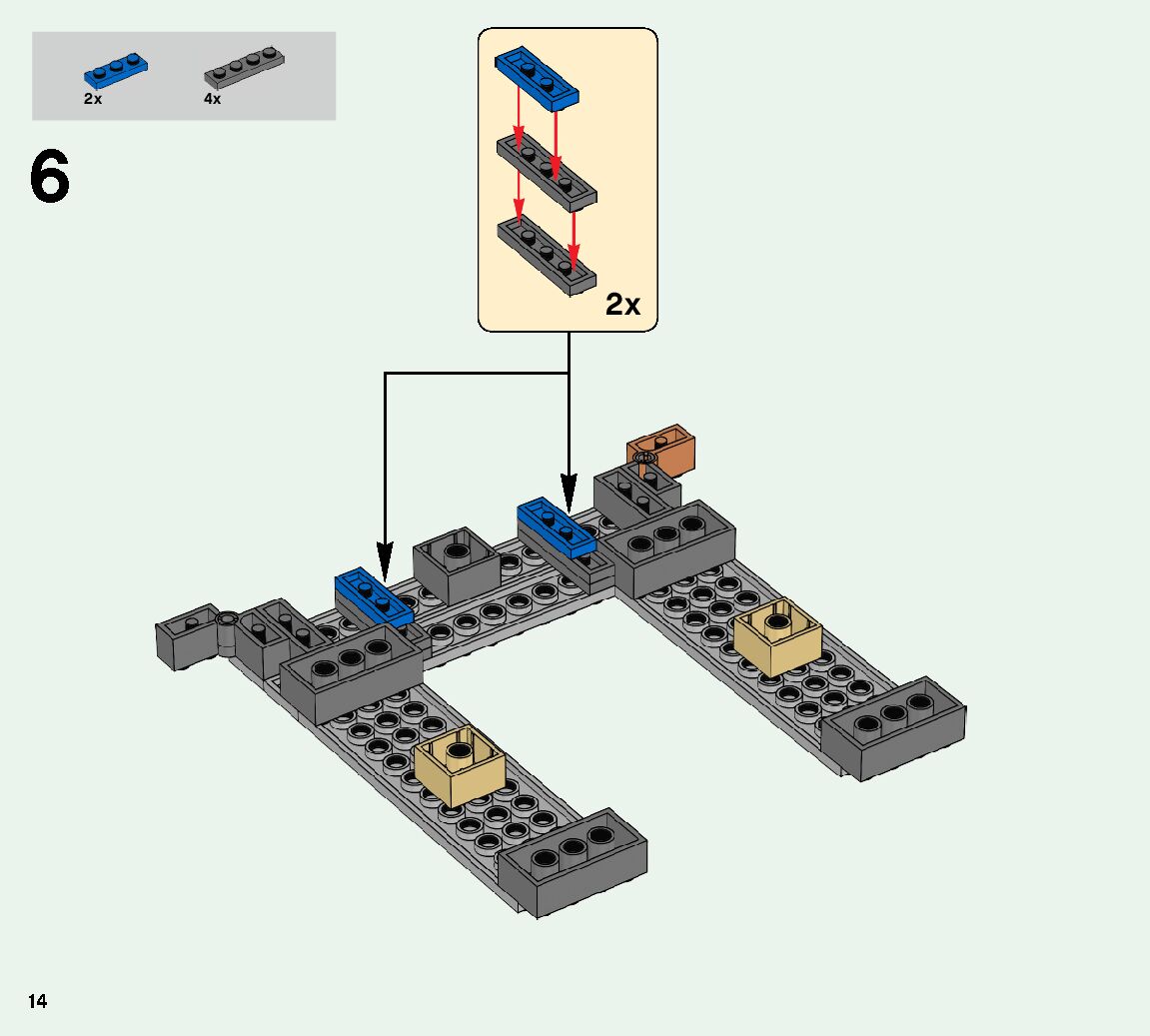 2x 4x

6

2x

14