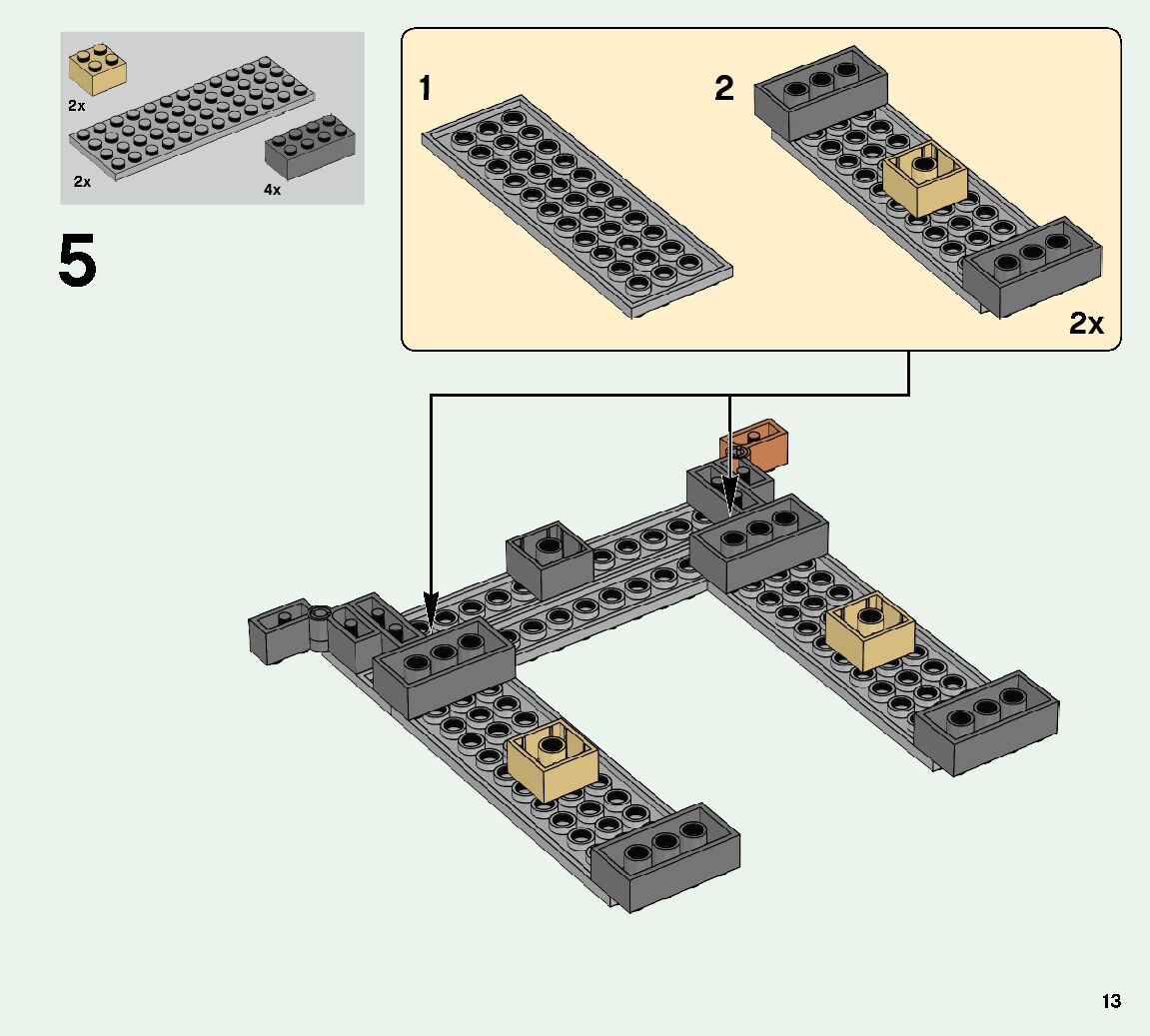 2x
2x
4x
5
1
2
2x
13