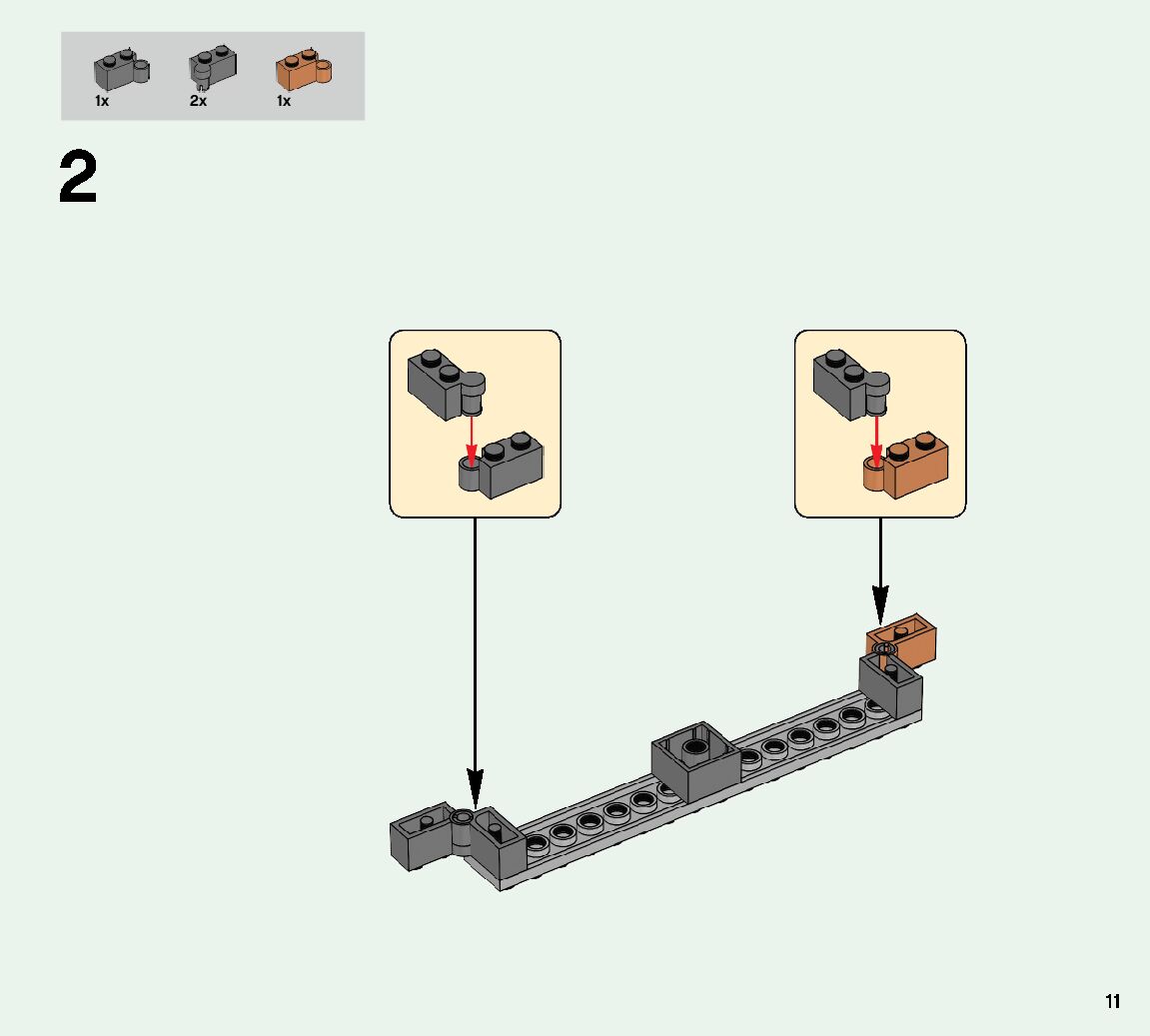 1x 2x 1x

2

11