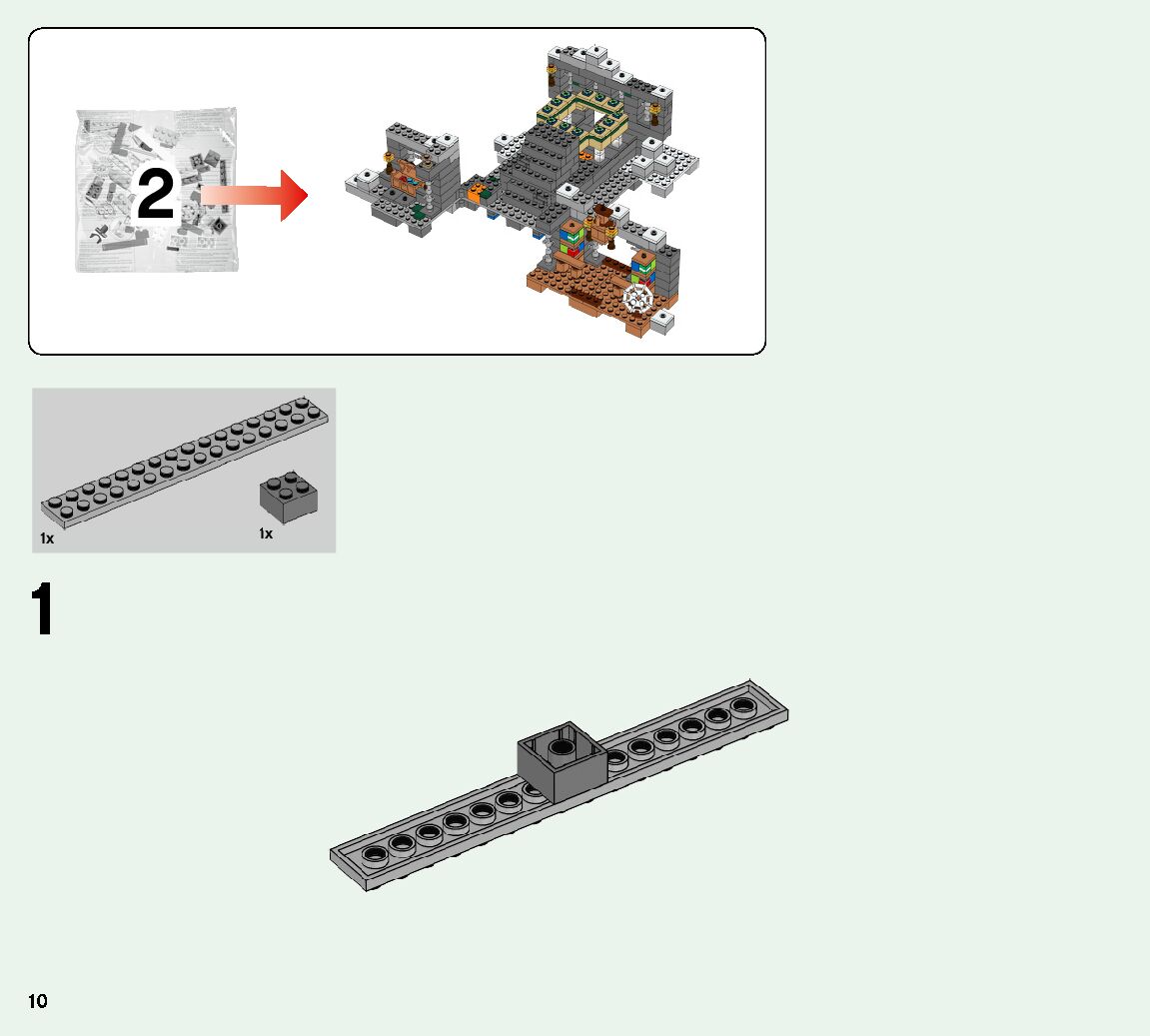 2

1x

1x

1

10