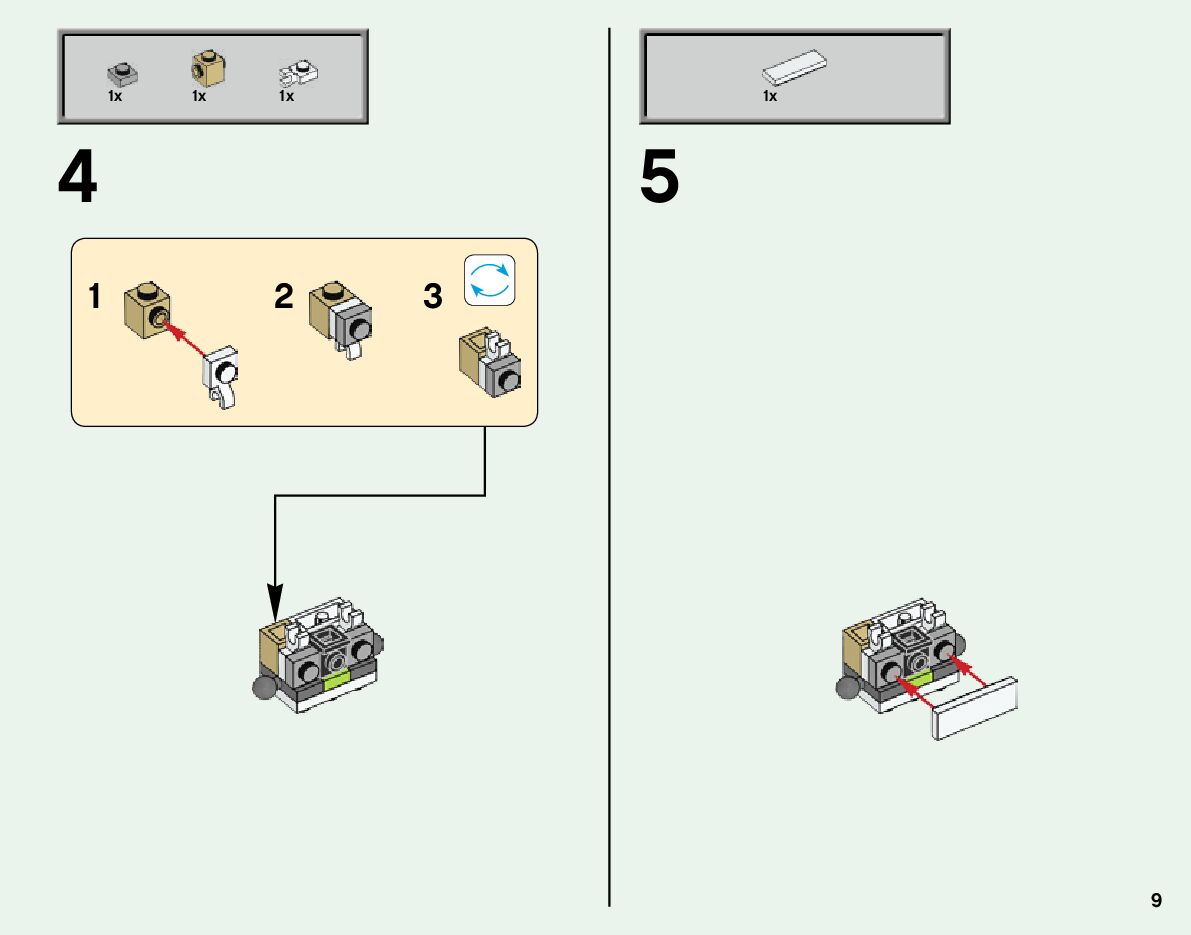 1x 1x 1x

4

1 2 3

1x

5

9