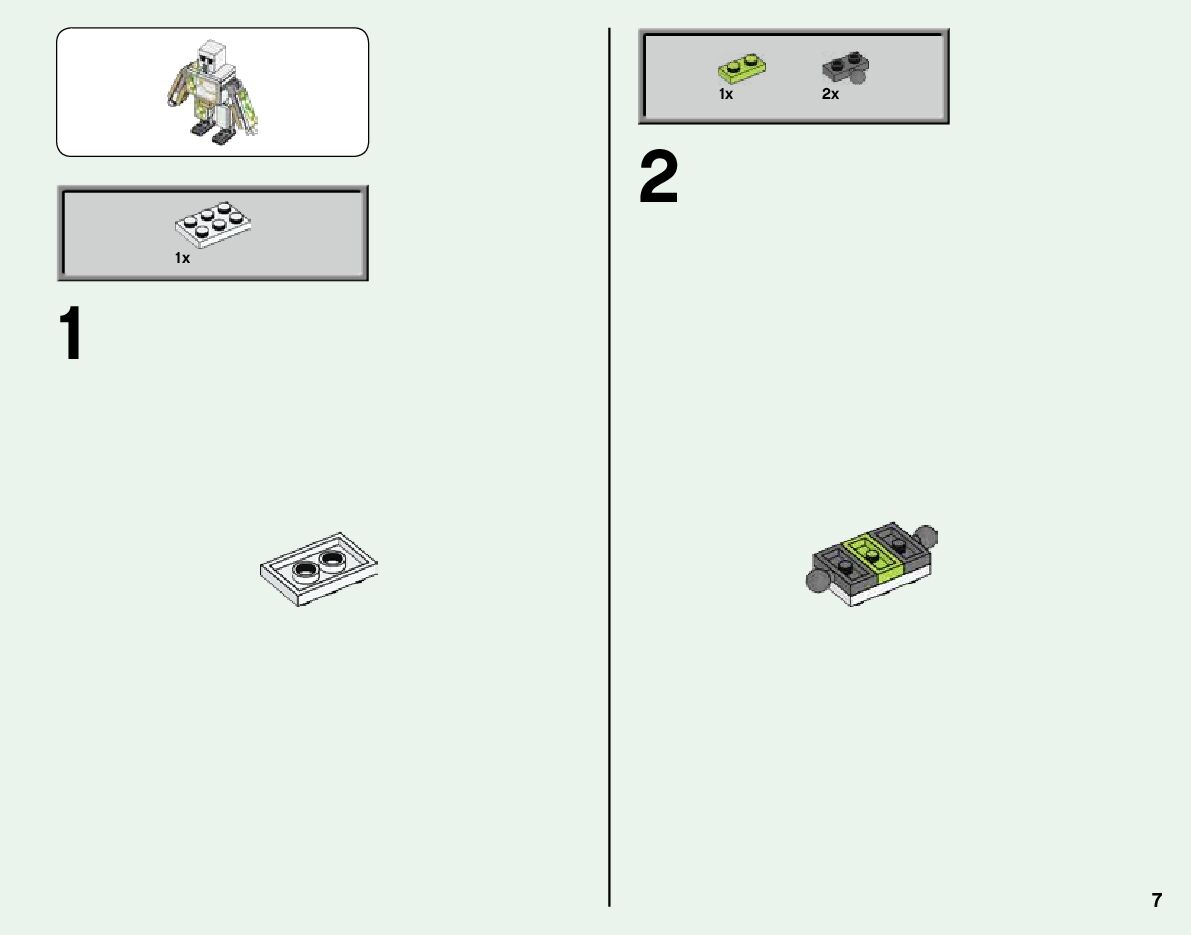 1x

1

1x

2x

2

7