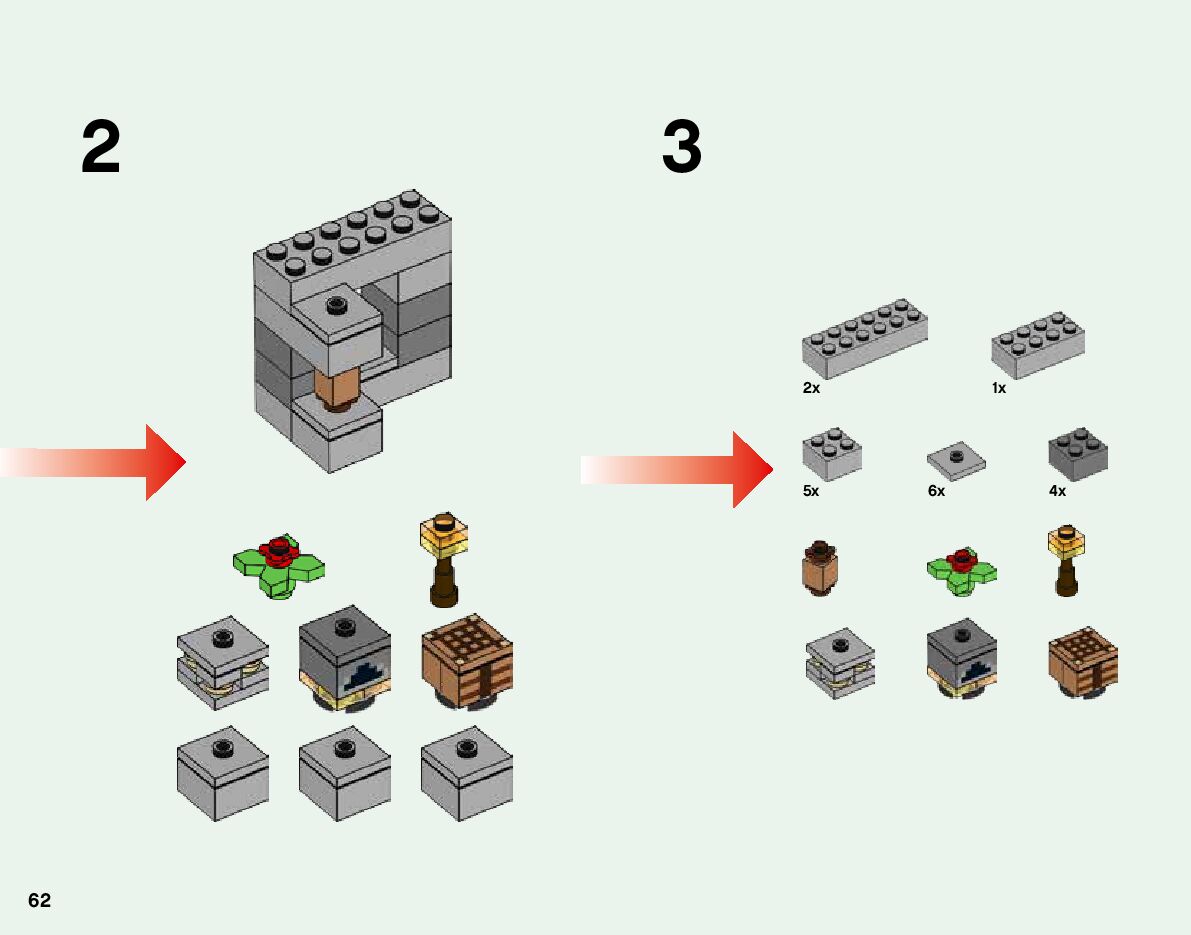 2

3

2x

1x

5x

6x

4x

62