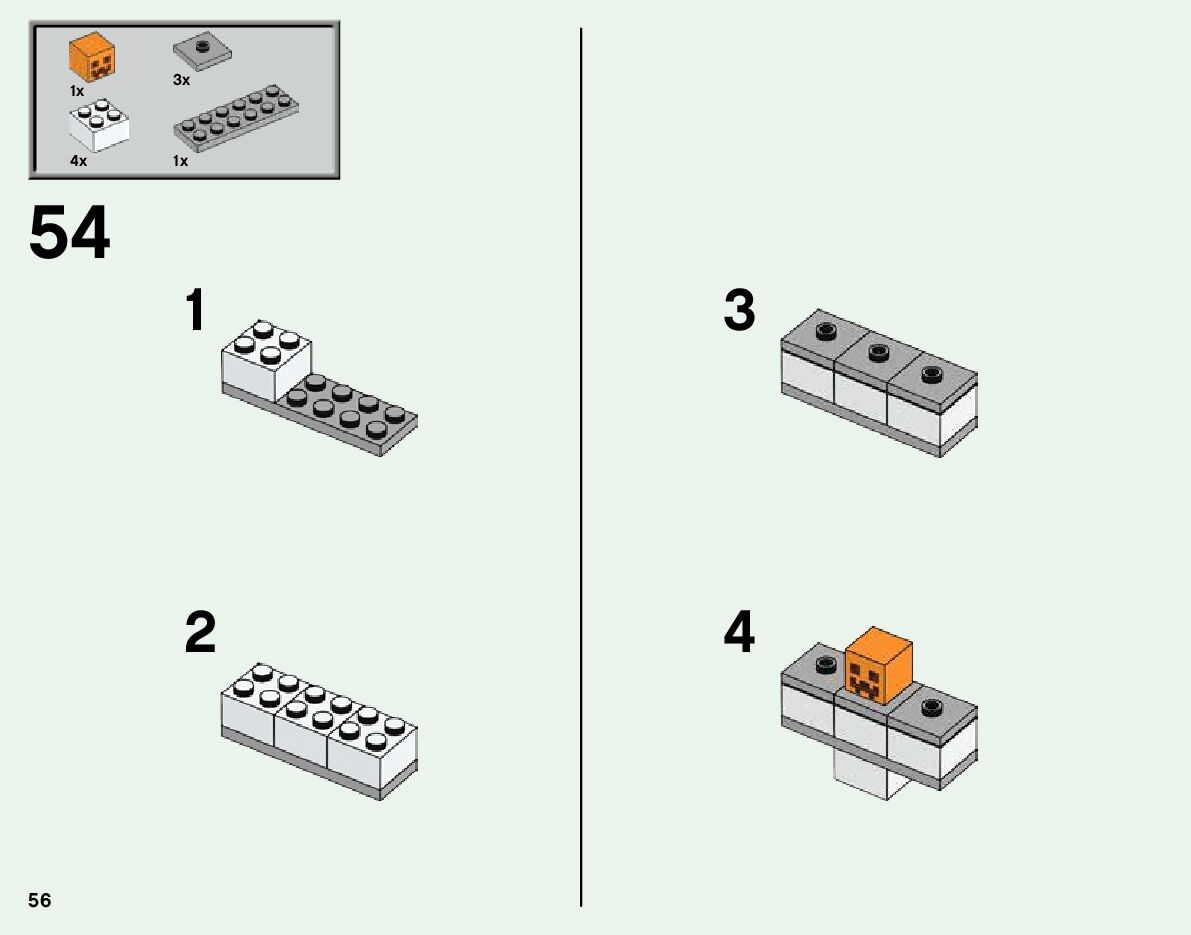 1x
3x
4x
1x

54

1

2

3

4

56