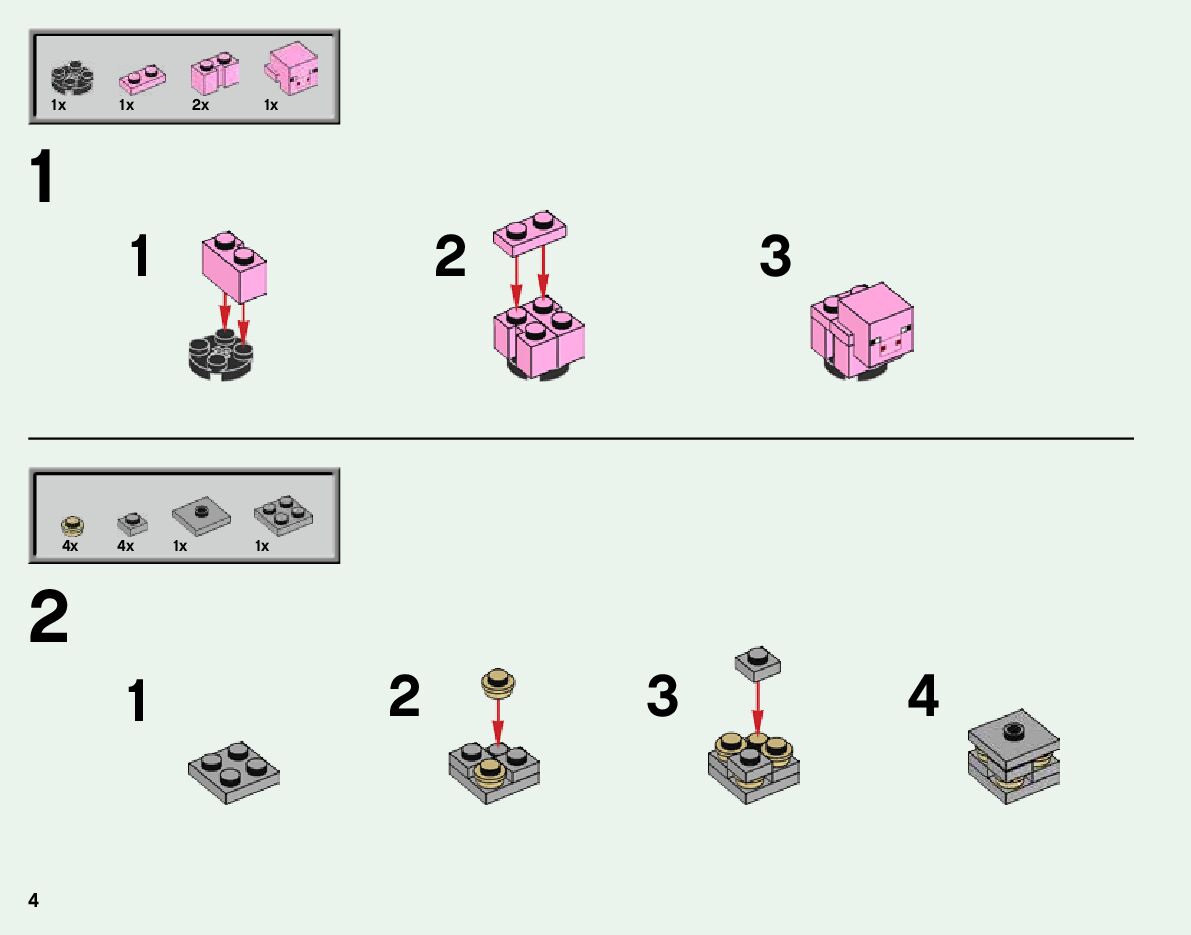 1x 1x 2x 1x

1

1

2

3

4x 4x 1x 1x

2

1

2

3

4

4