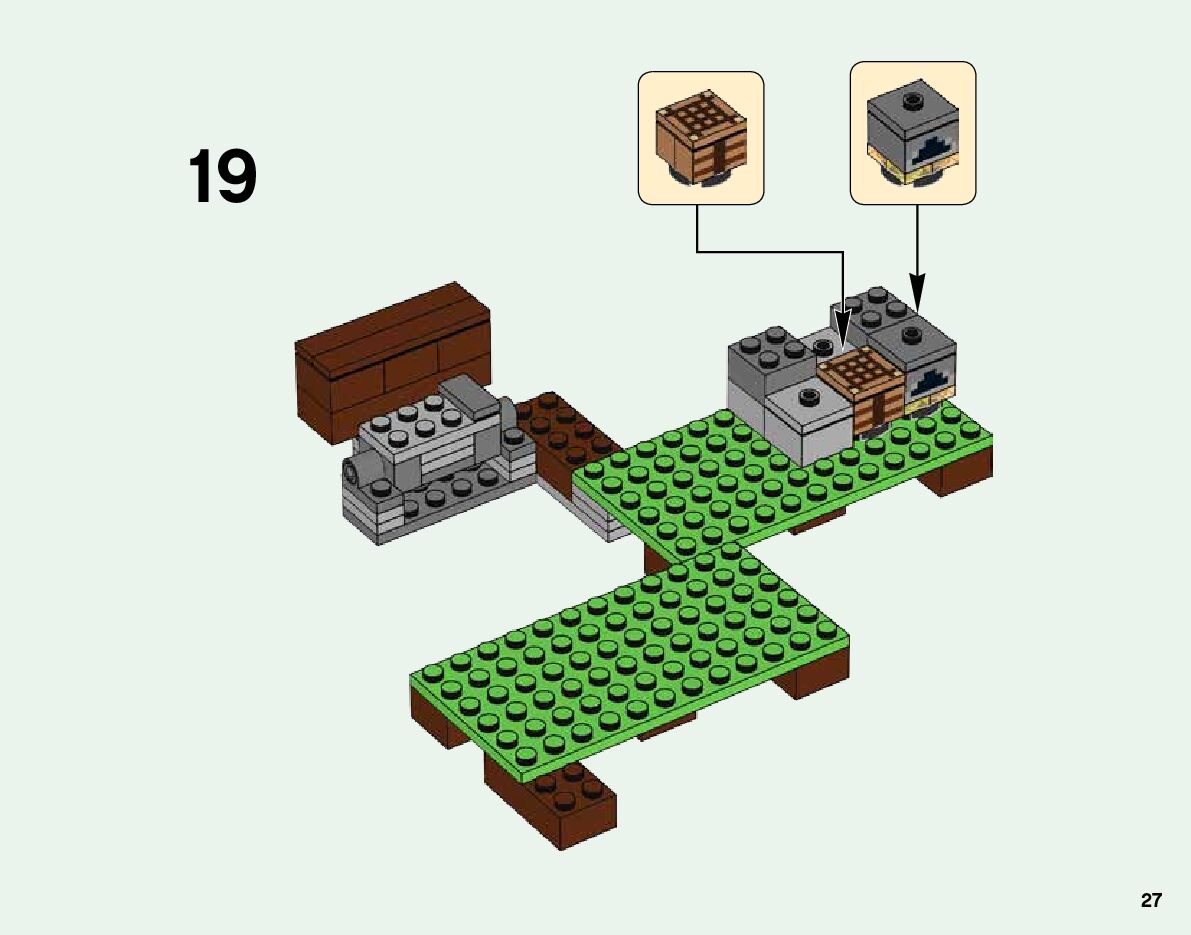 19

27