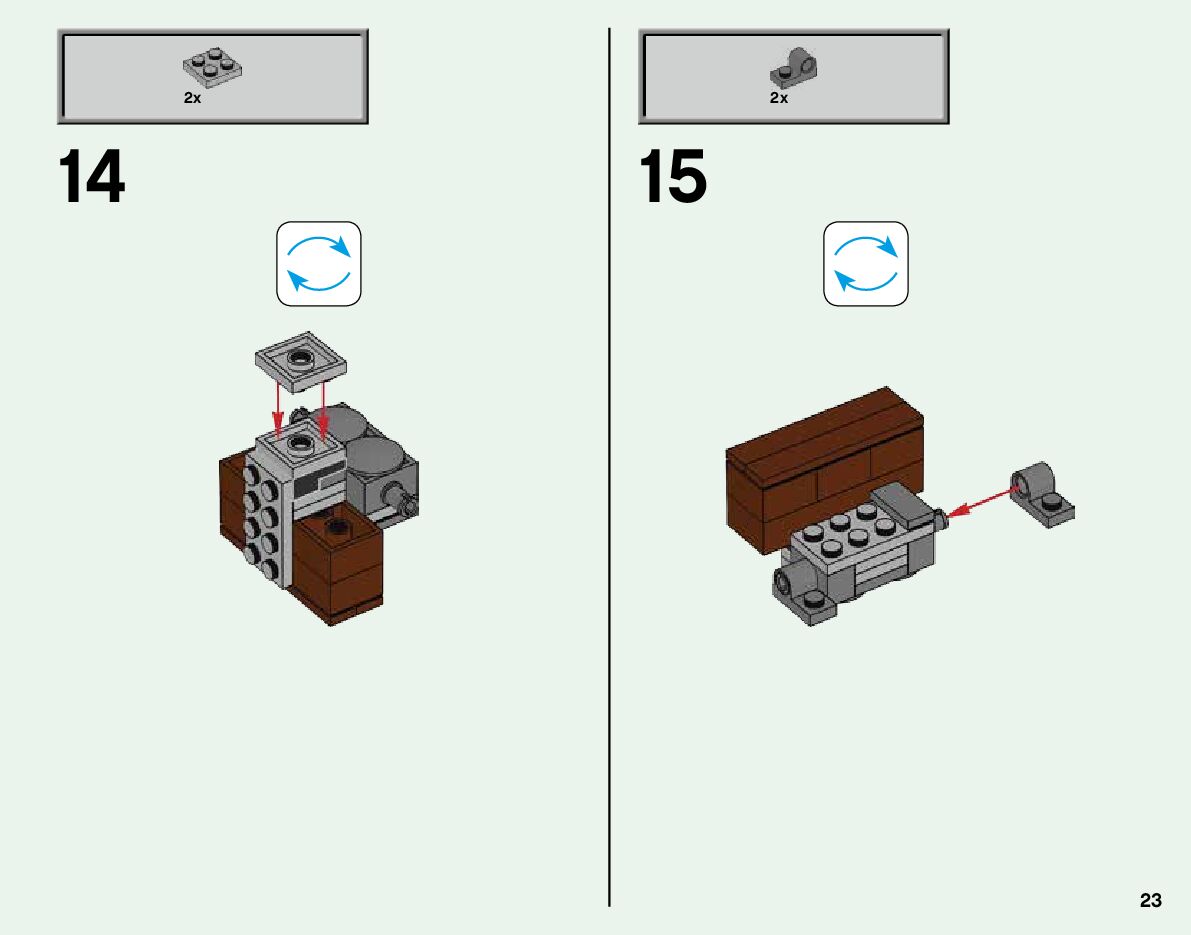 2x

14

2x

15

23