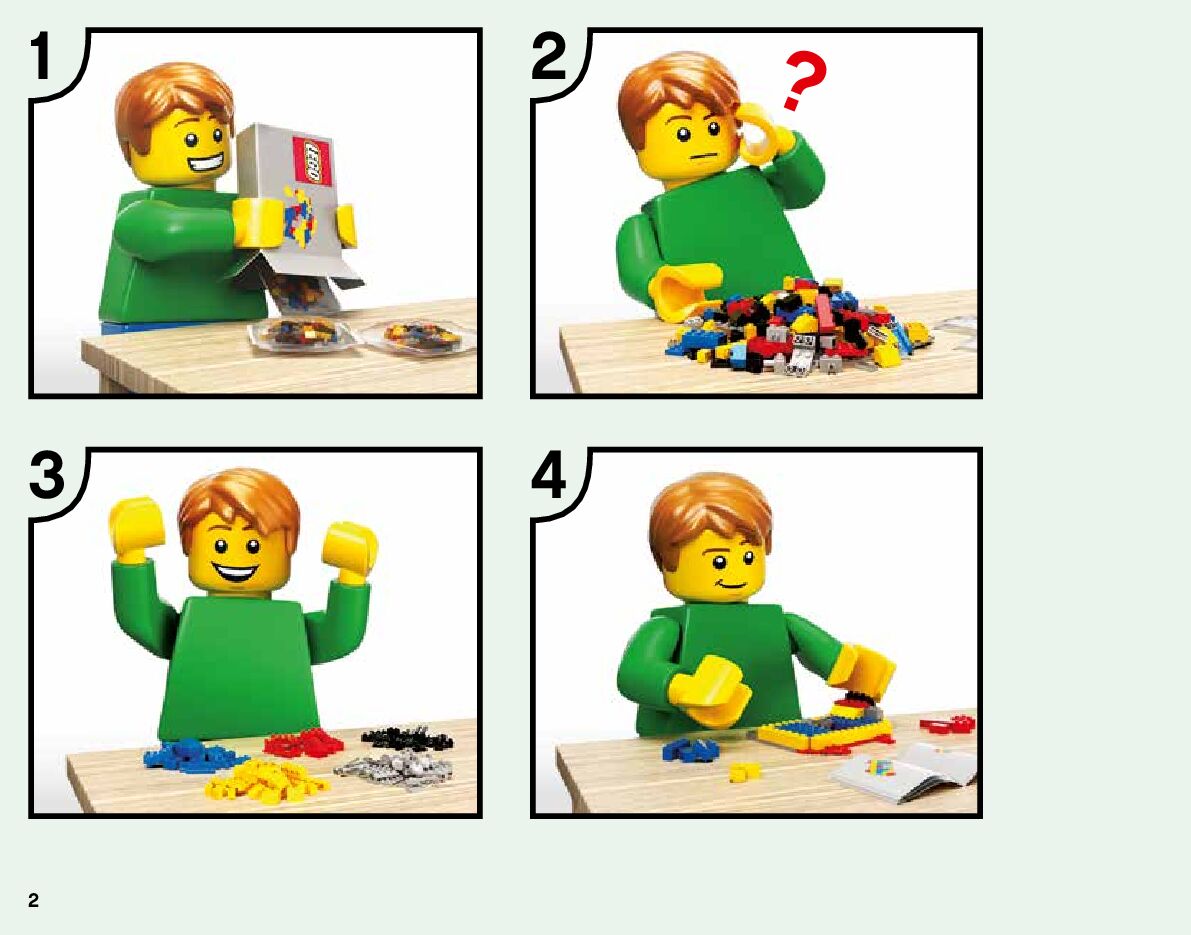 1

LEGO

2

?

3

4

2