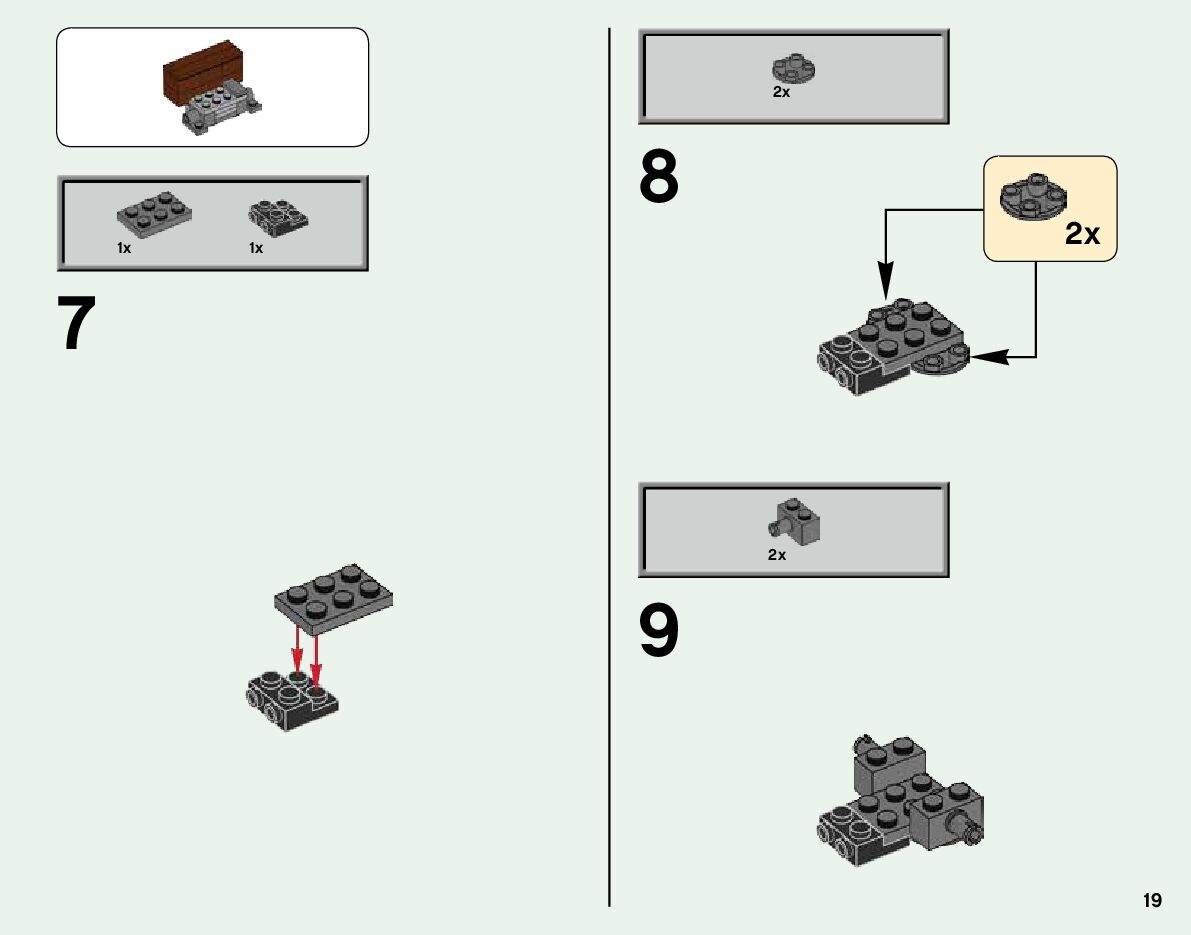 1x

1x

7

2x

8

2x

2x

9

19