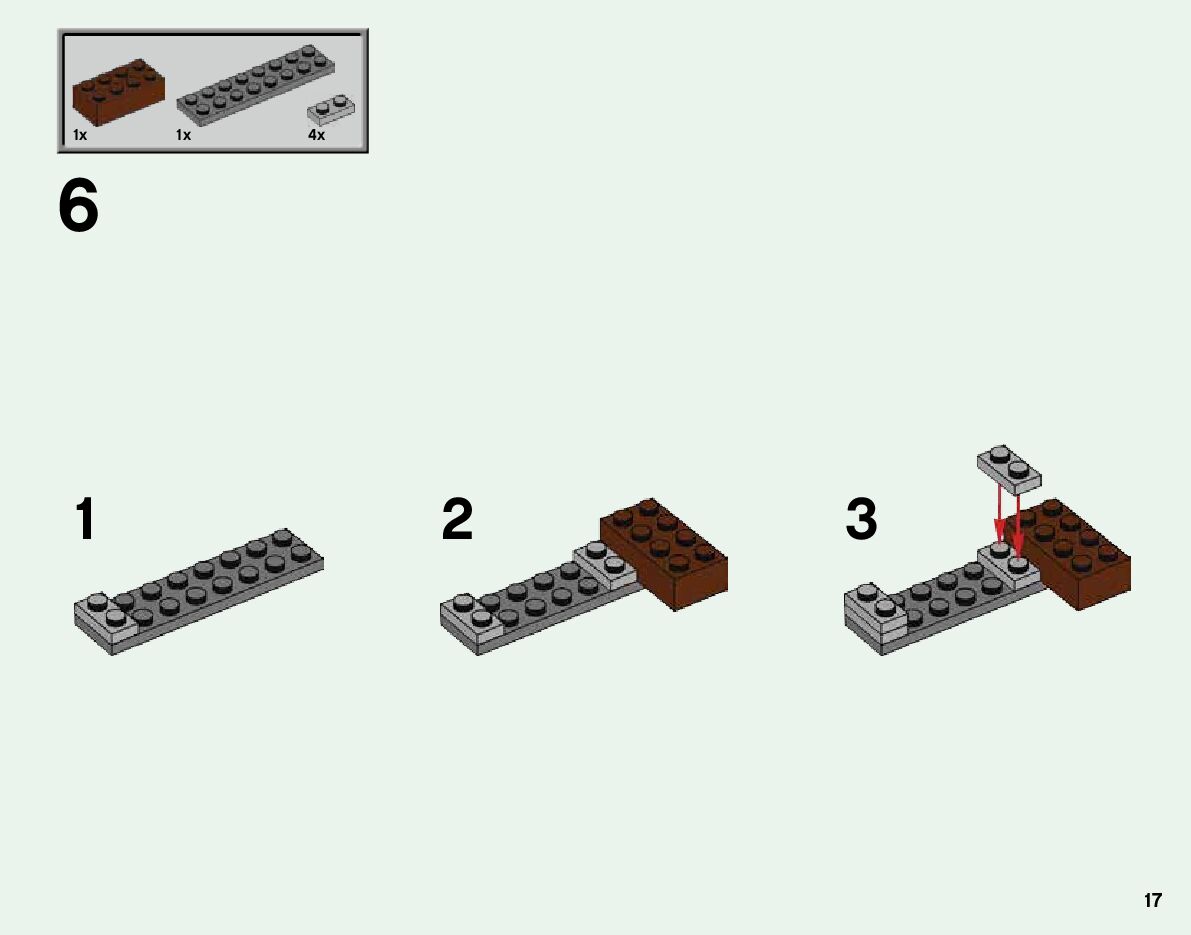 1x
1x
4x

6

1

2

3

17