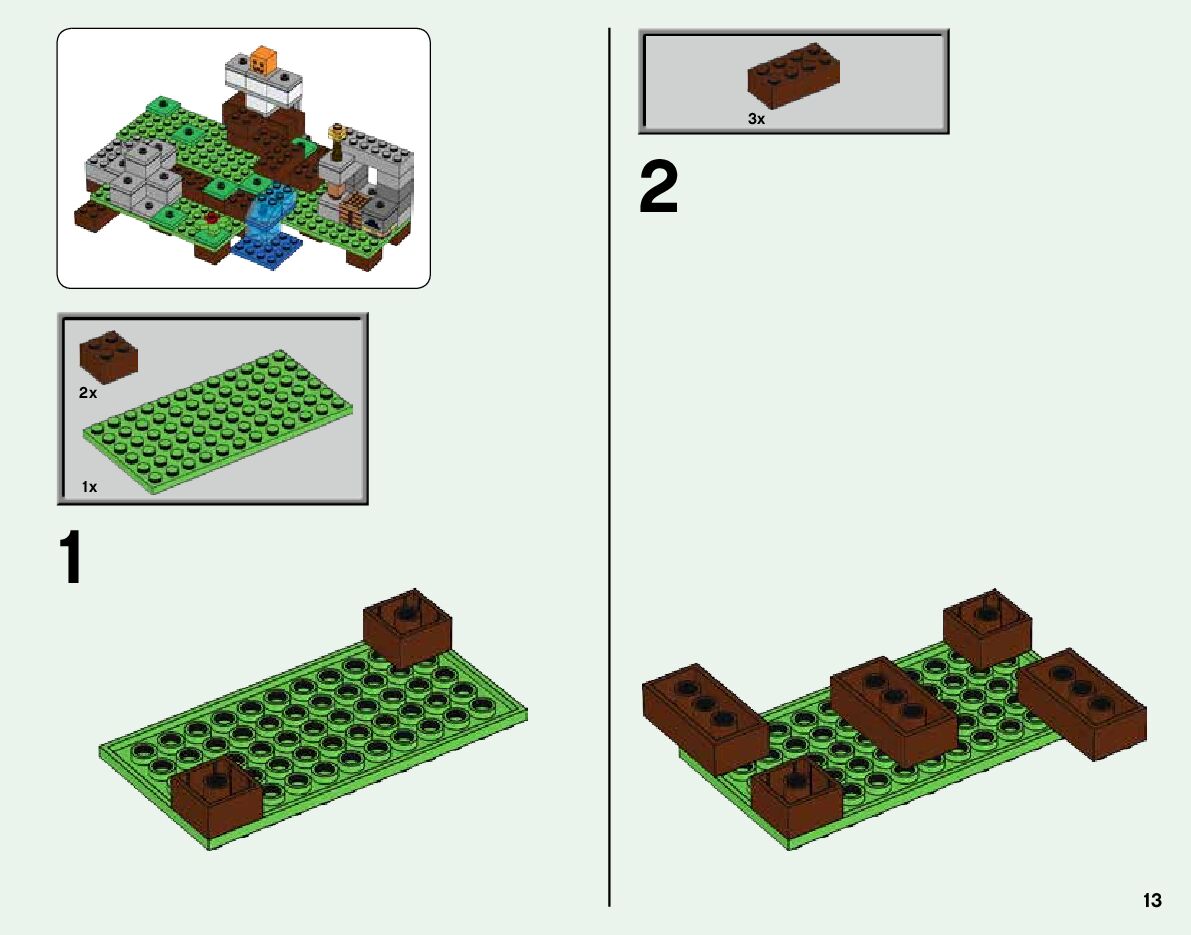 2x

1x

1

3x

2

13