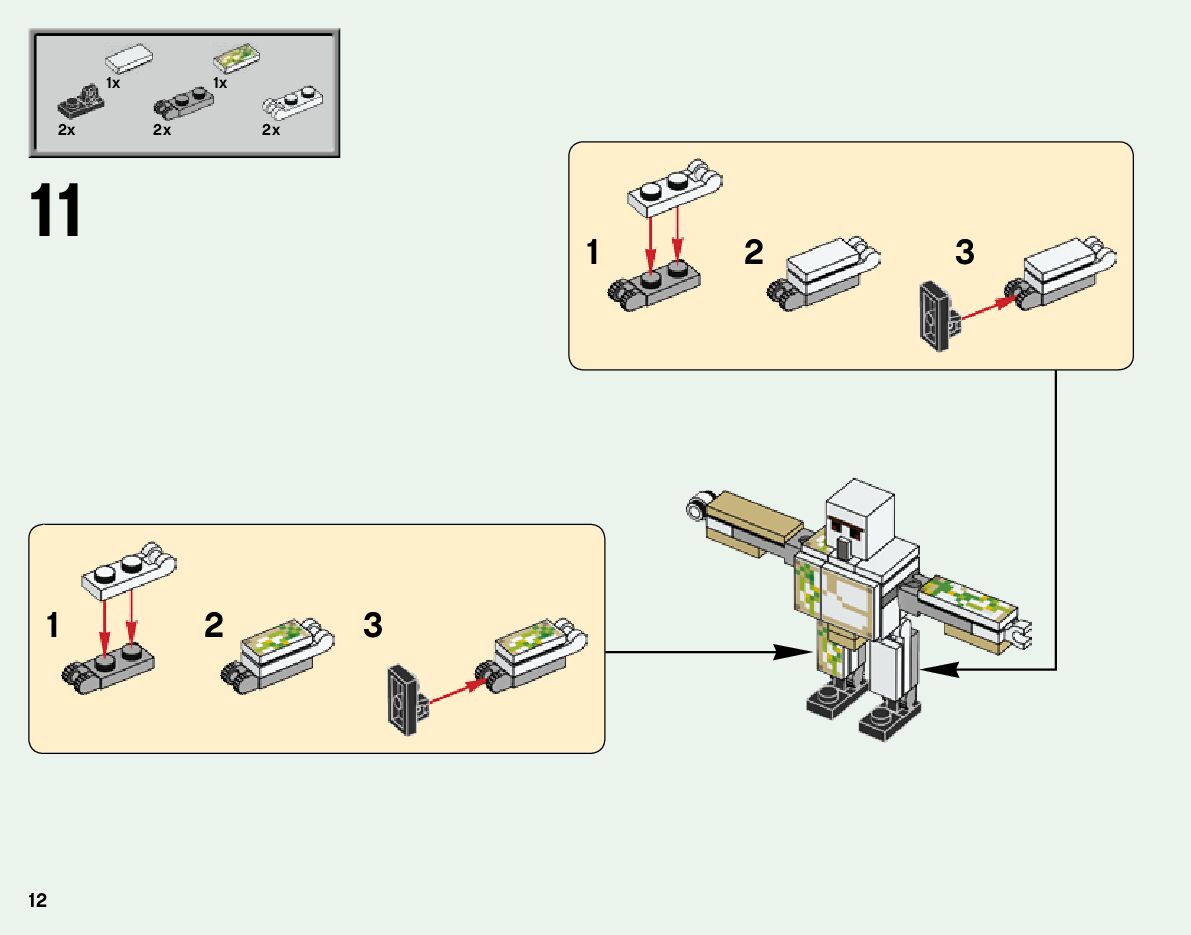 1x 1x
2x 2x 2x

11

1 2 3

1 2 3

12