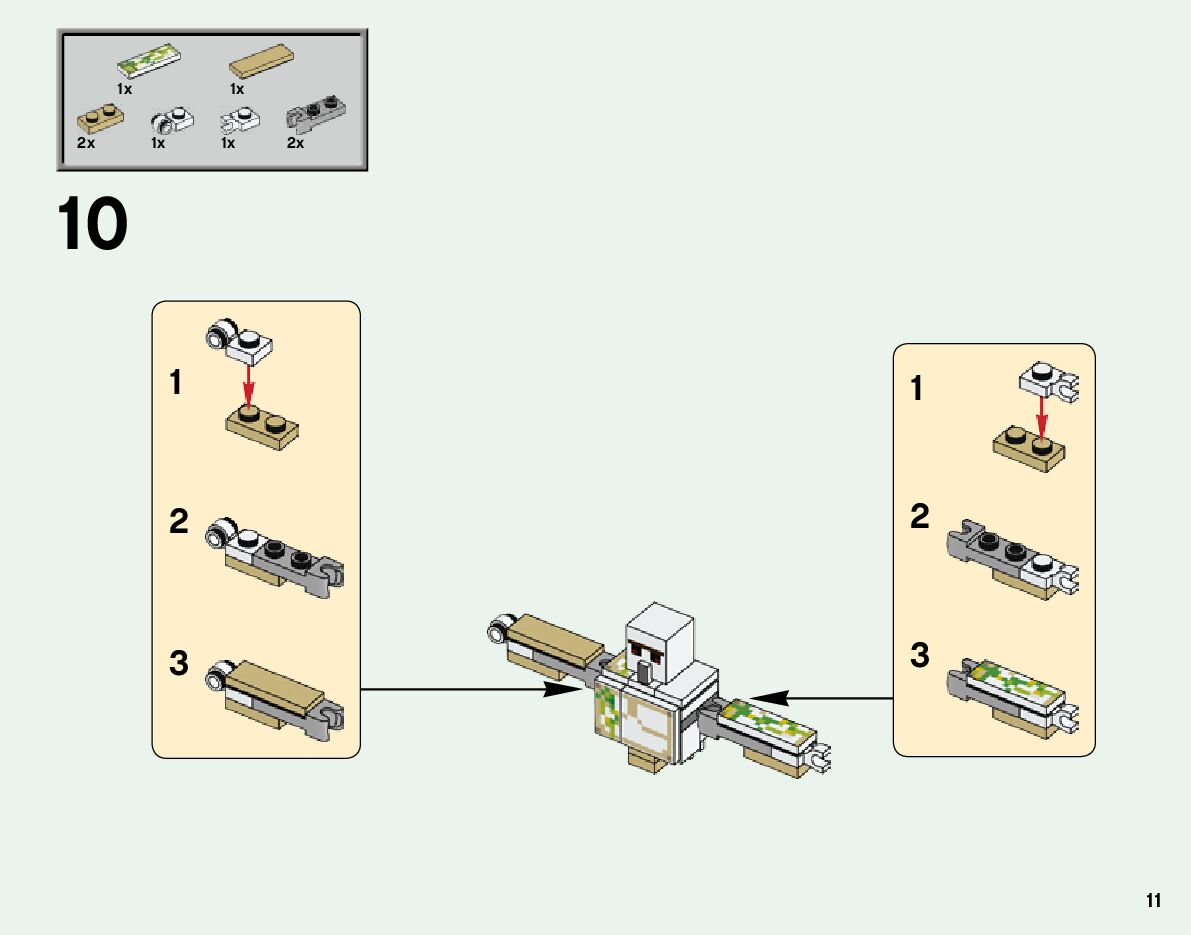 1x
1x
2x
1x
1x
2x

10

1

2

3

1

2

3

11