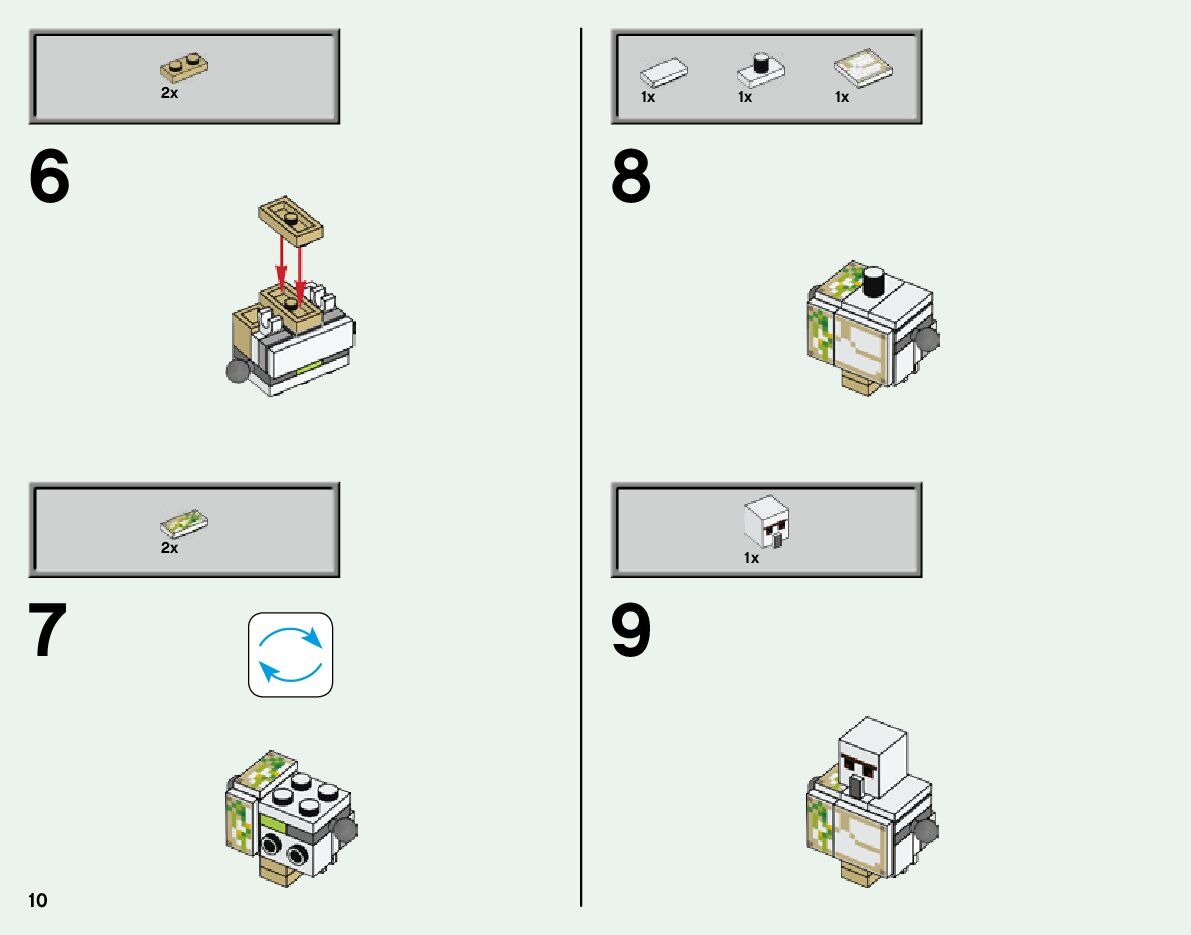 2x

6

2x

7

10

1x 1x 1x

8

1x

9