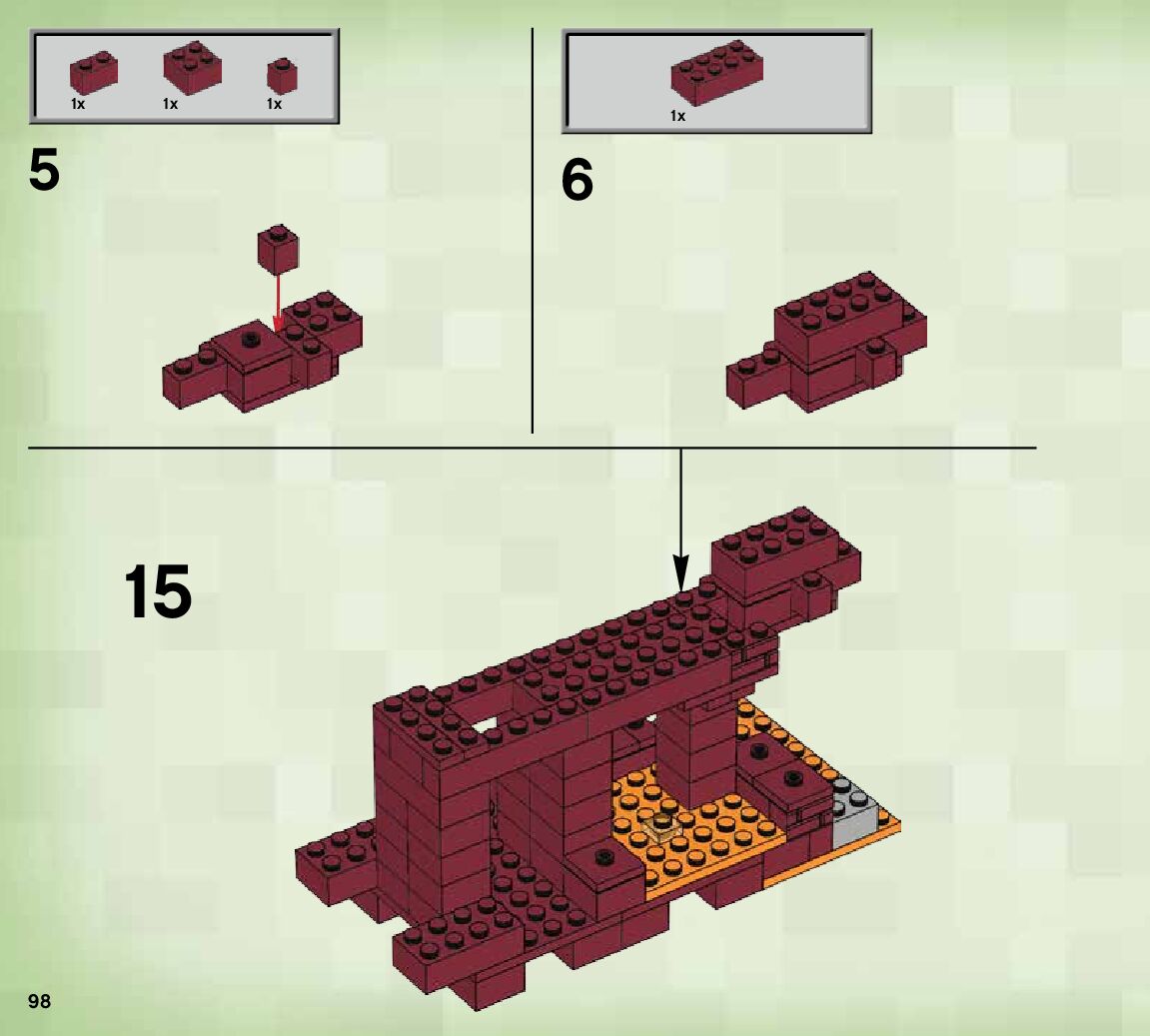 1x 1x 1x

5

1x

6

15

98