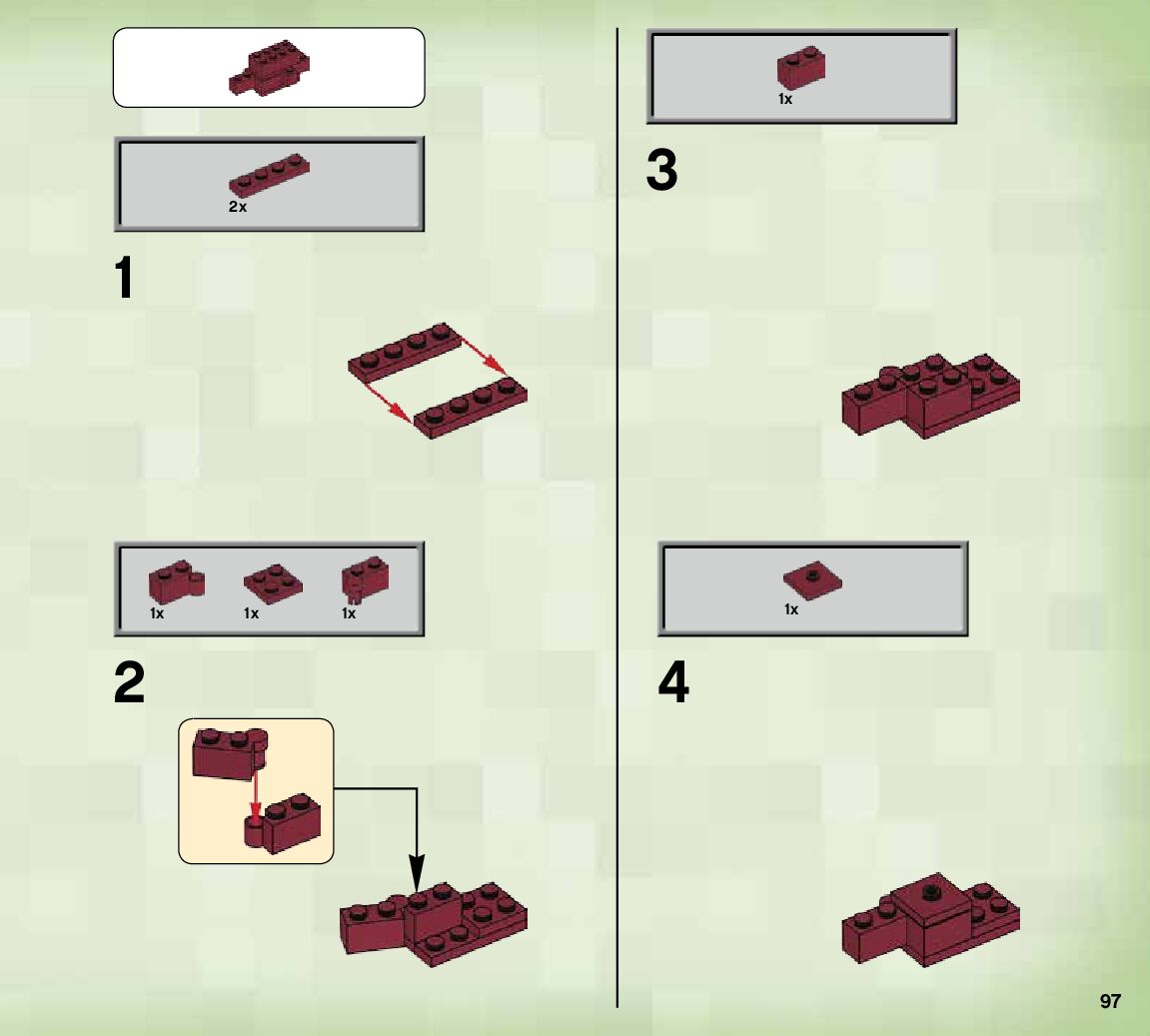 2x

1

1x

1x

1x

2

1x

3

1x

4

97