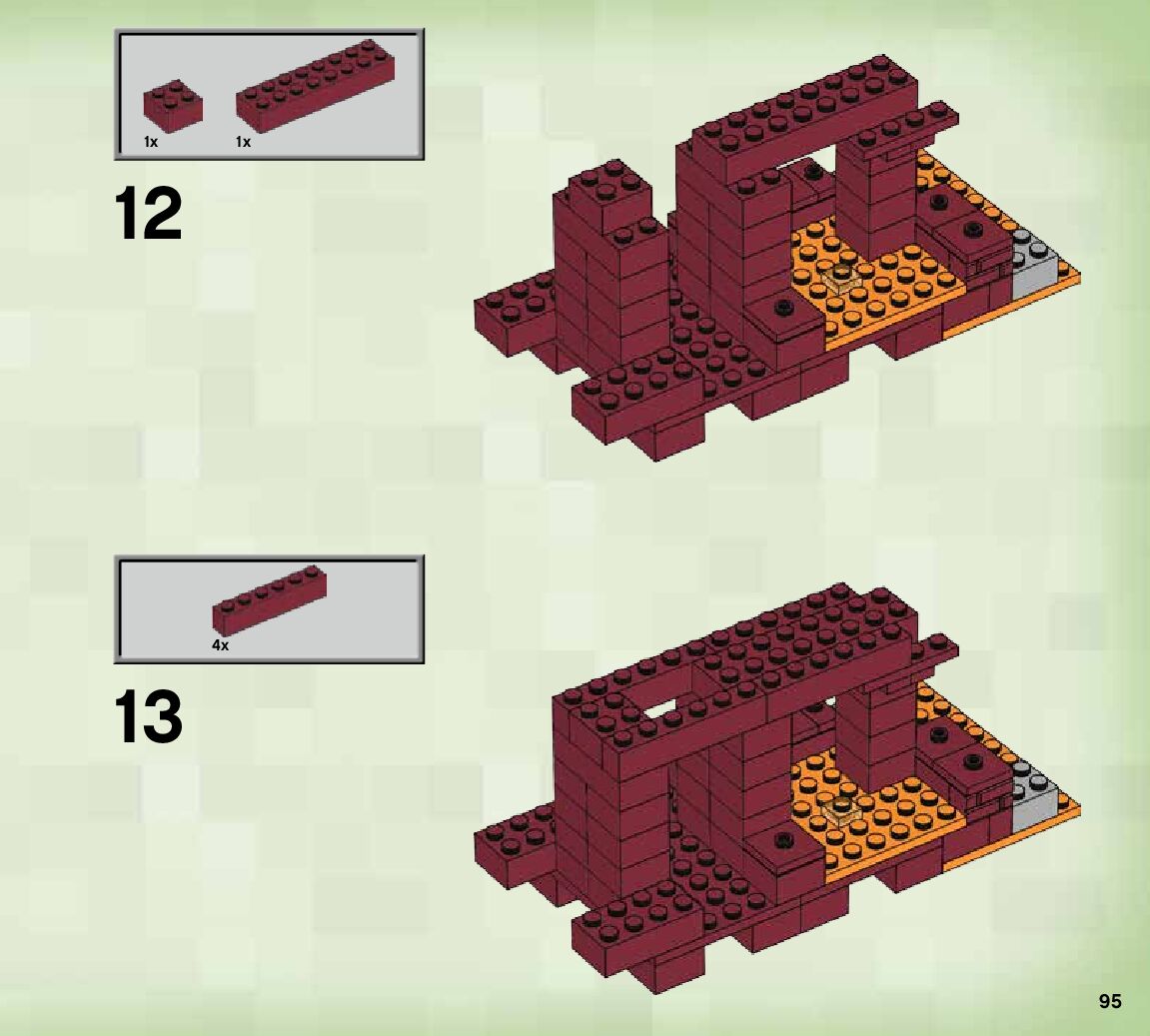 1x 1x

12

4x

13

95