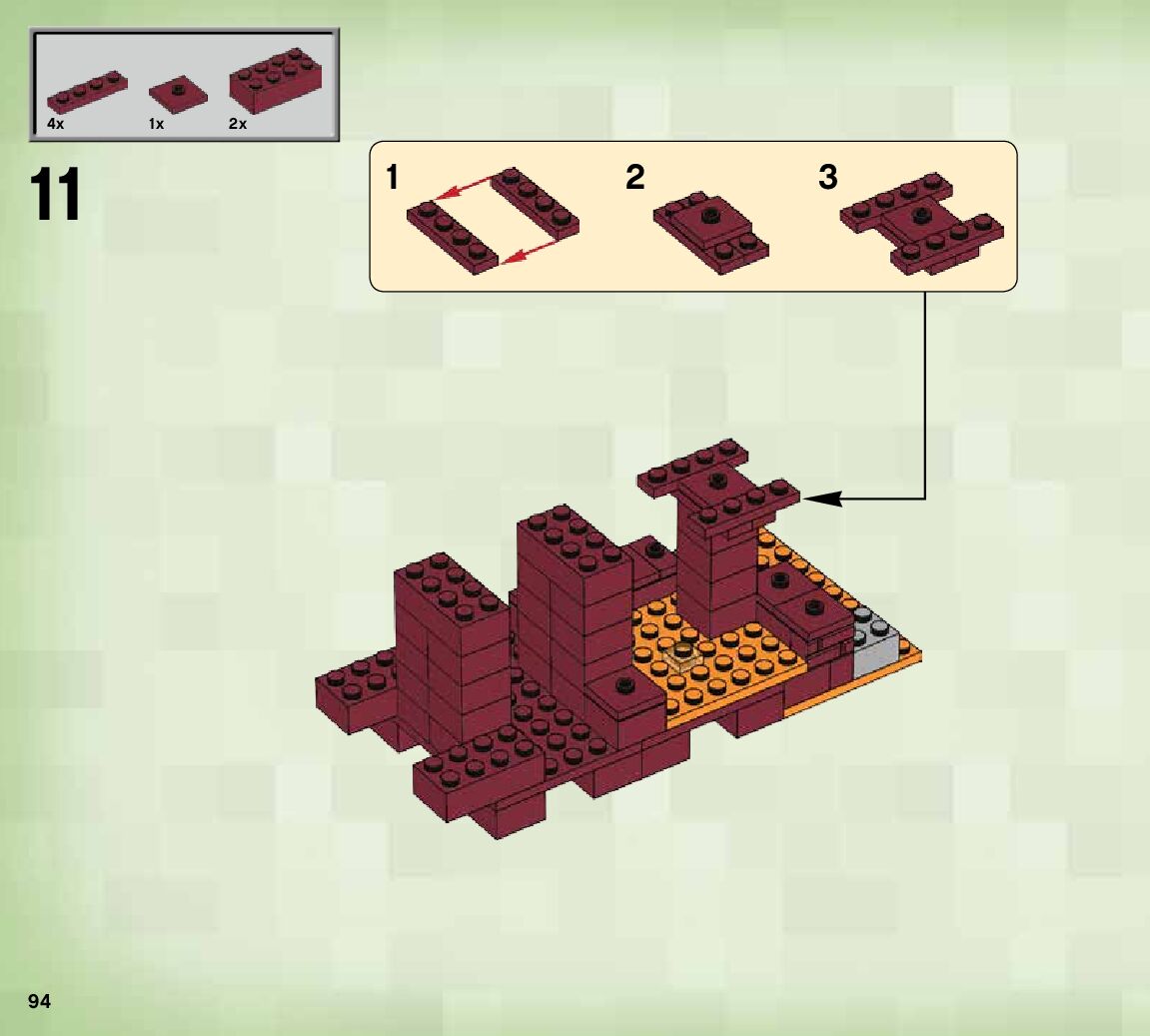 4x 1x 2x

11

1 2 3

94