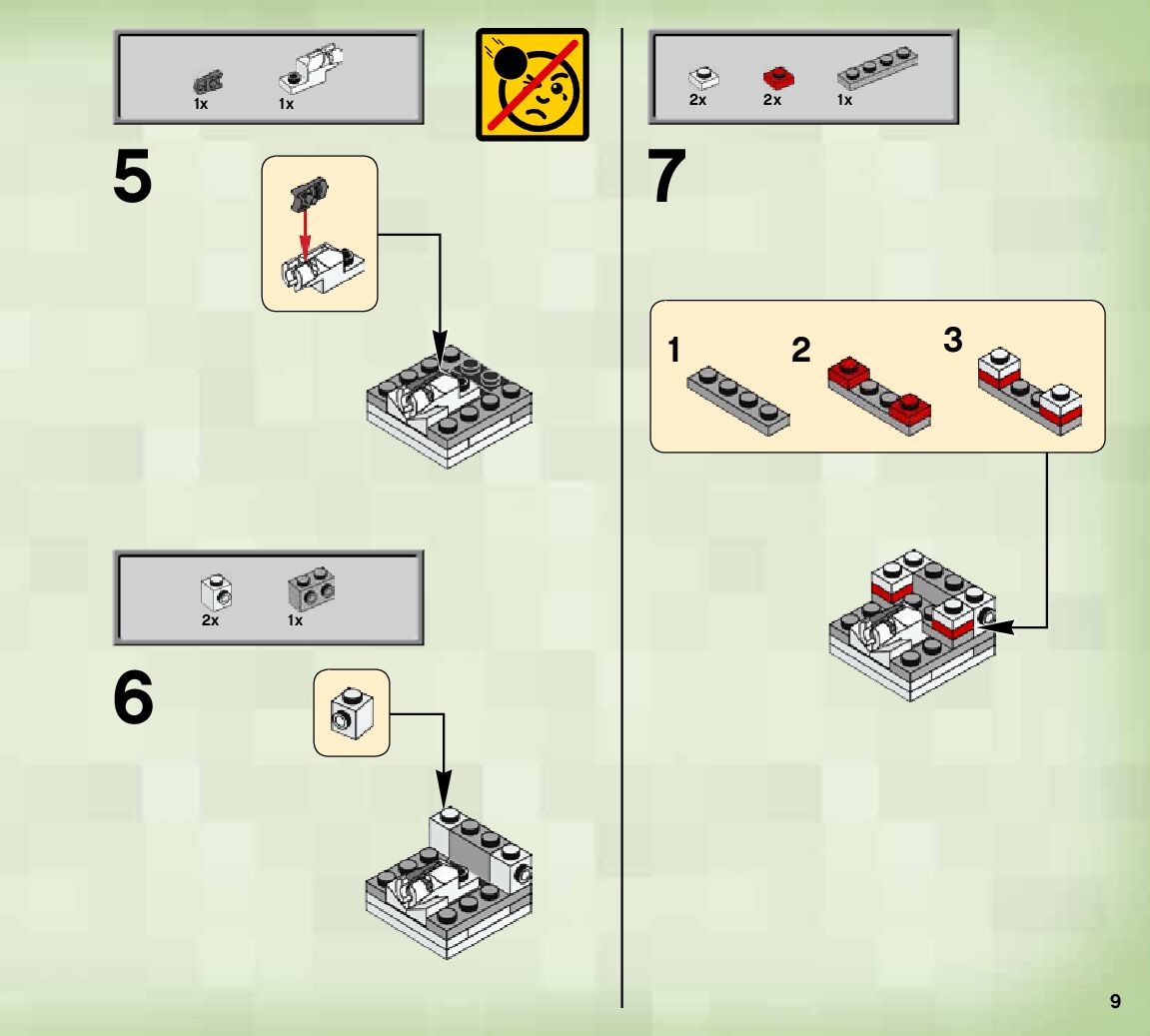 1x 1x

5

2x 1x

6

2x 2x 1x

7

1 2 3

9