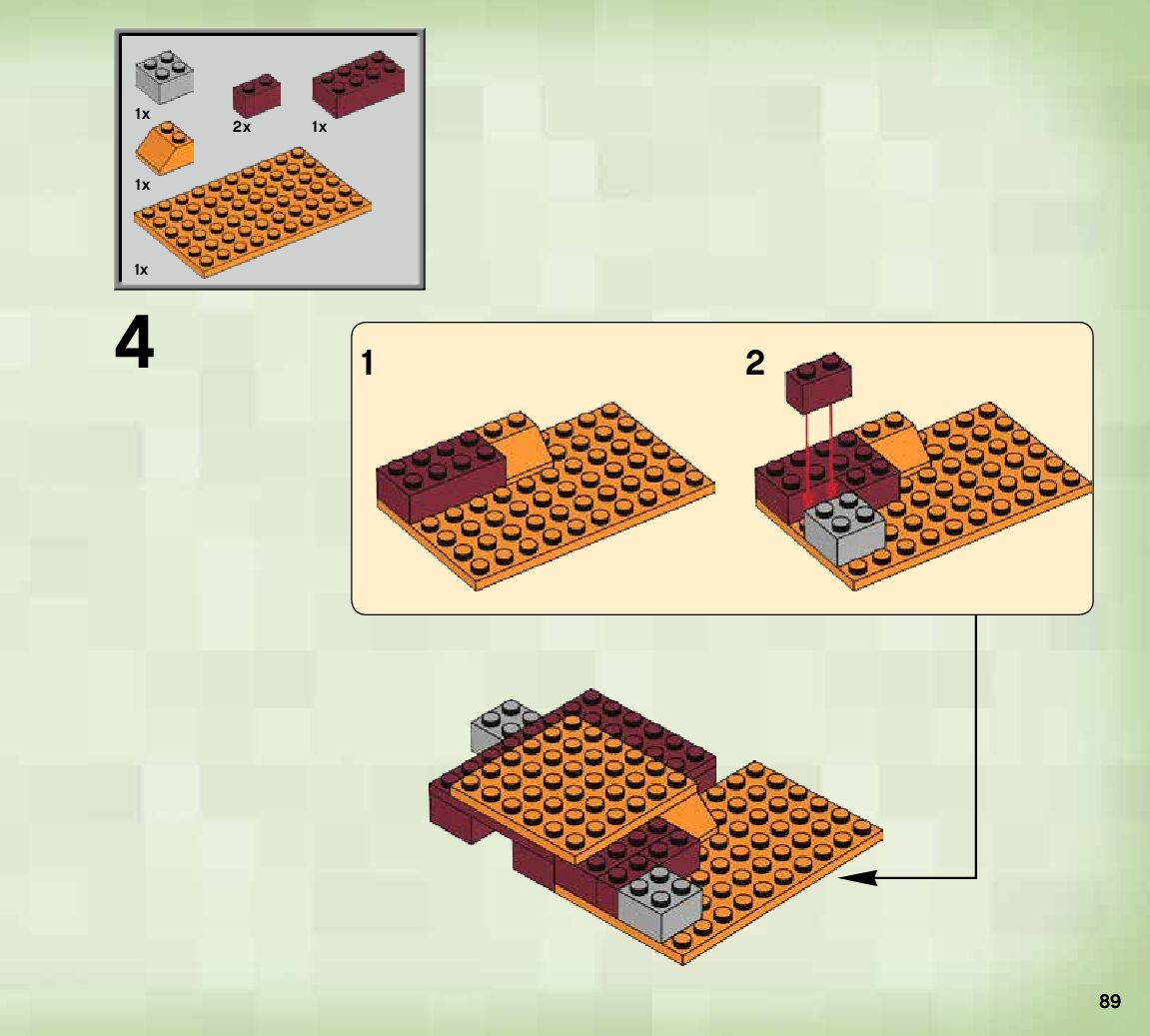 1x
2x
1x
1x
1x

4

1

2

89