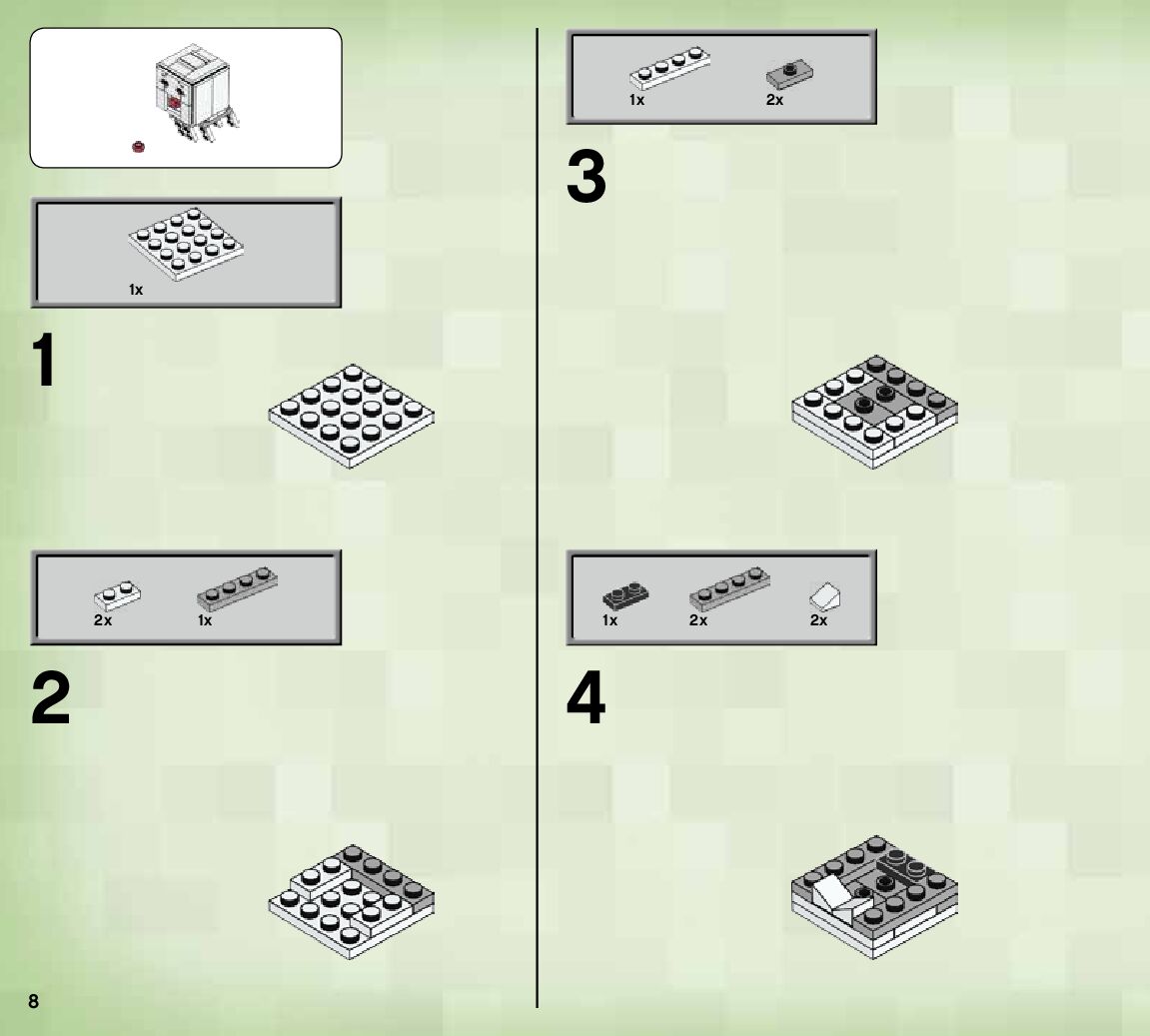 1x

1

2x
1x

2

8

1x
2x

3

1x
2x
2x

4