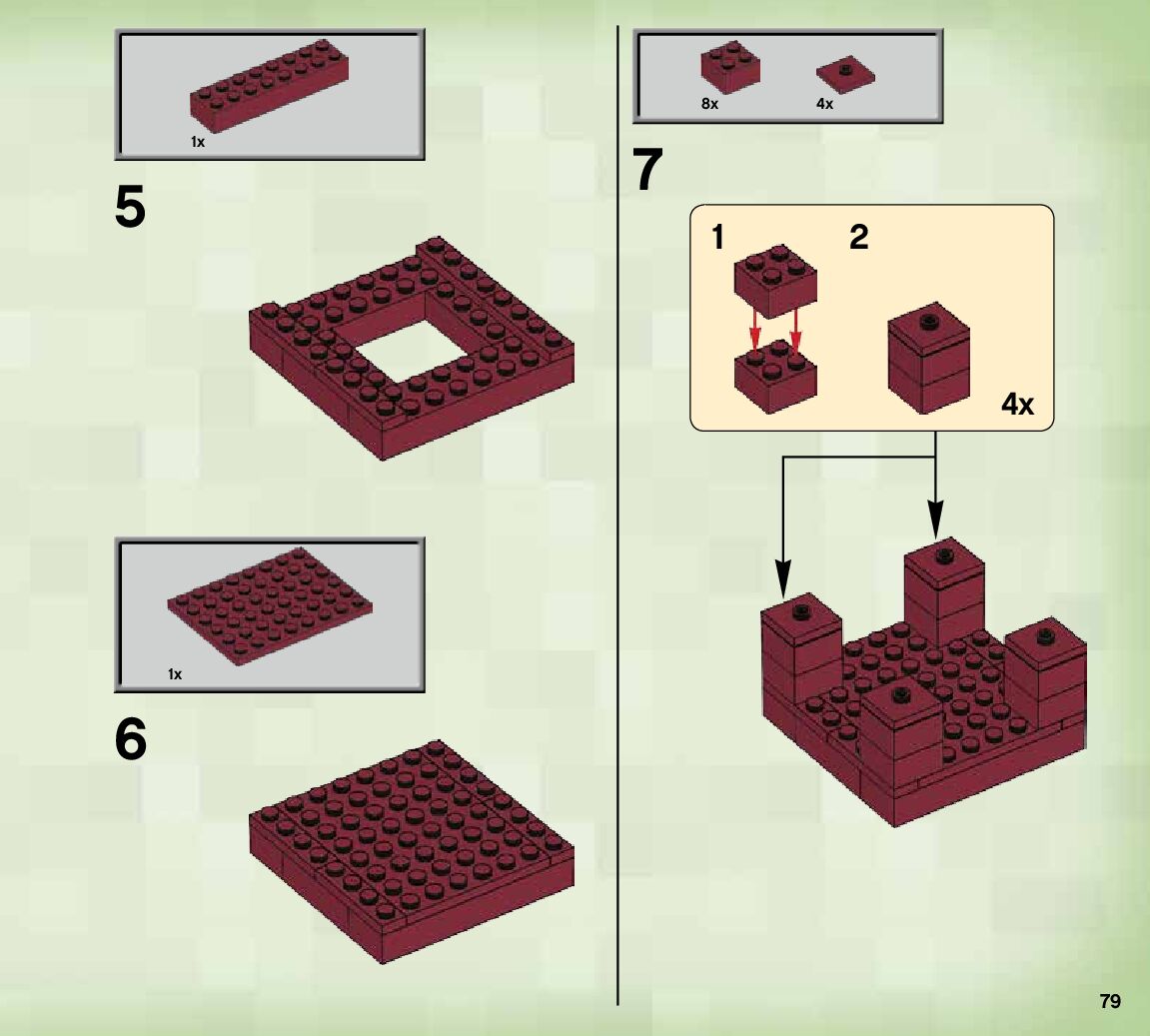 1x

5

1x

6

8x 4x

7

1 2

4x

79