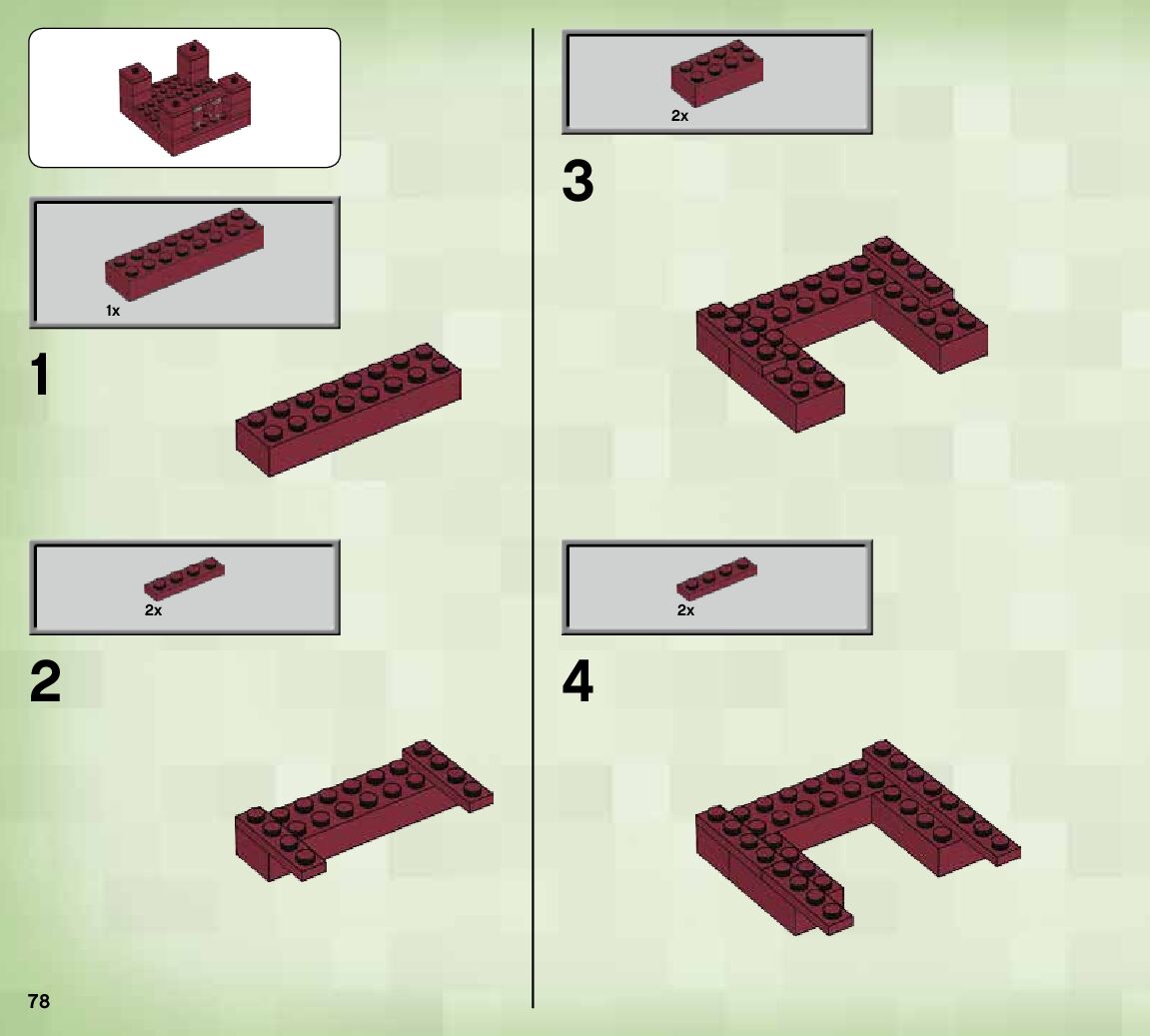 1x

1

2x

2

2x

3

2x

4

78