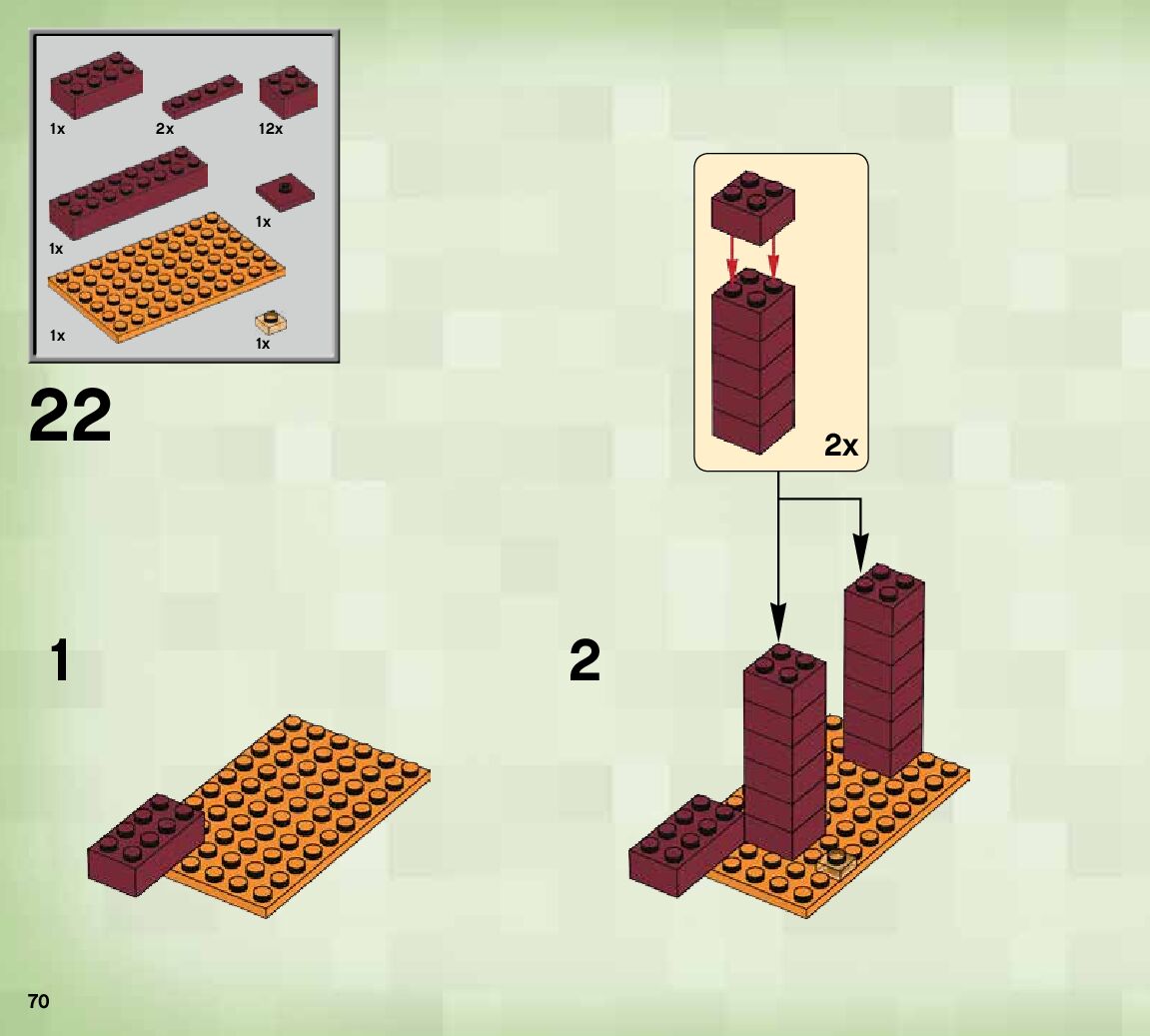 1x
2x
12x
1x
1x
1x
1x

22

2x

1

2

70