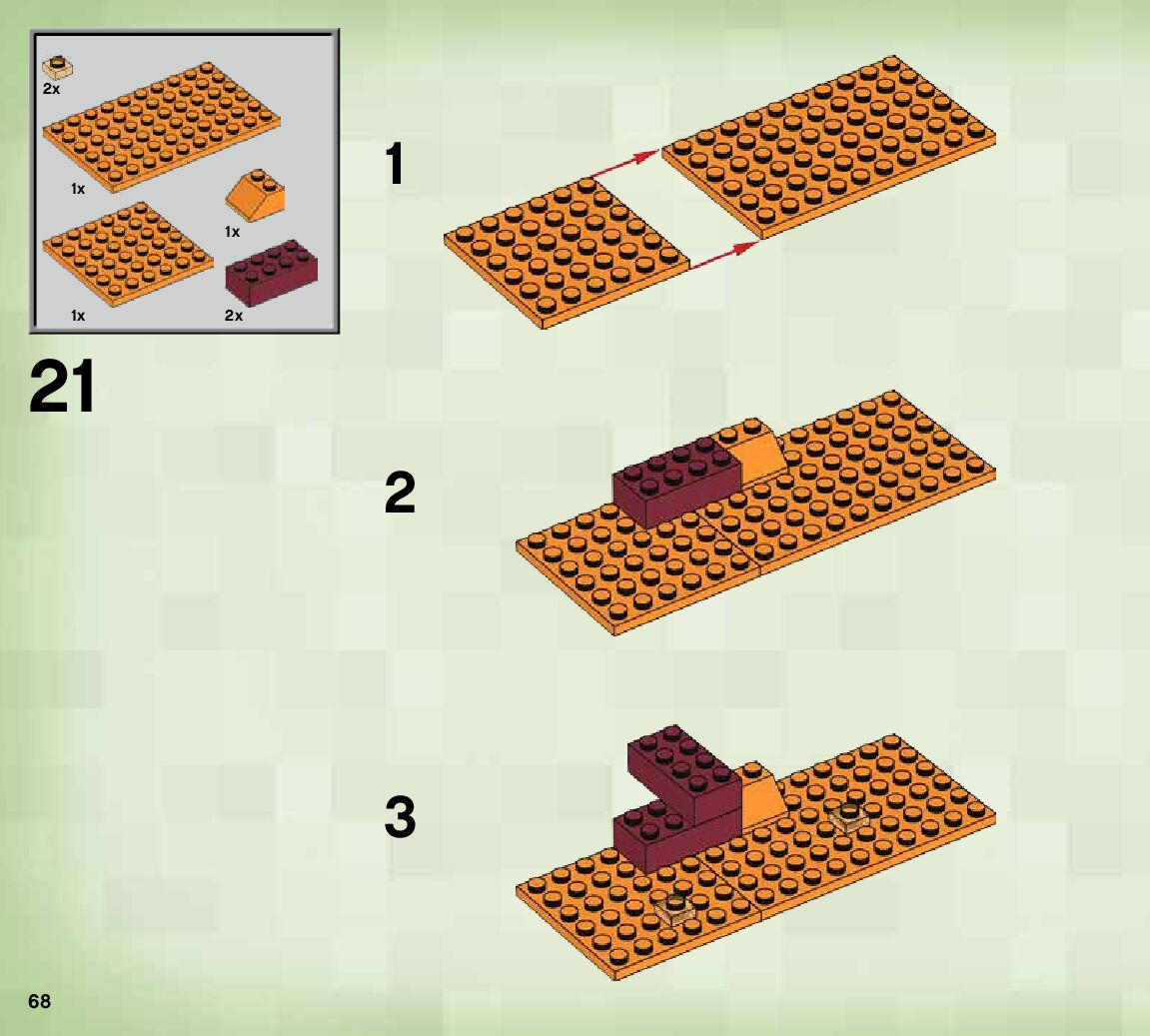 2x

1x

1x

1x

2x

21

1

2

3

68