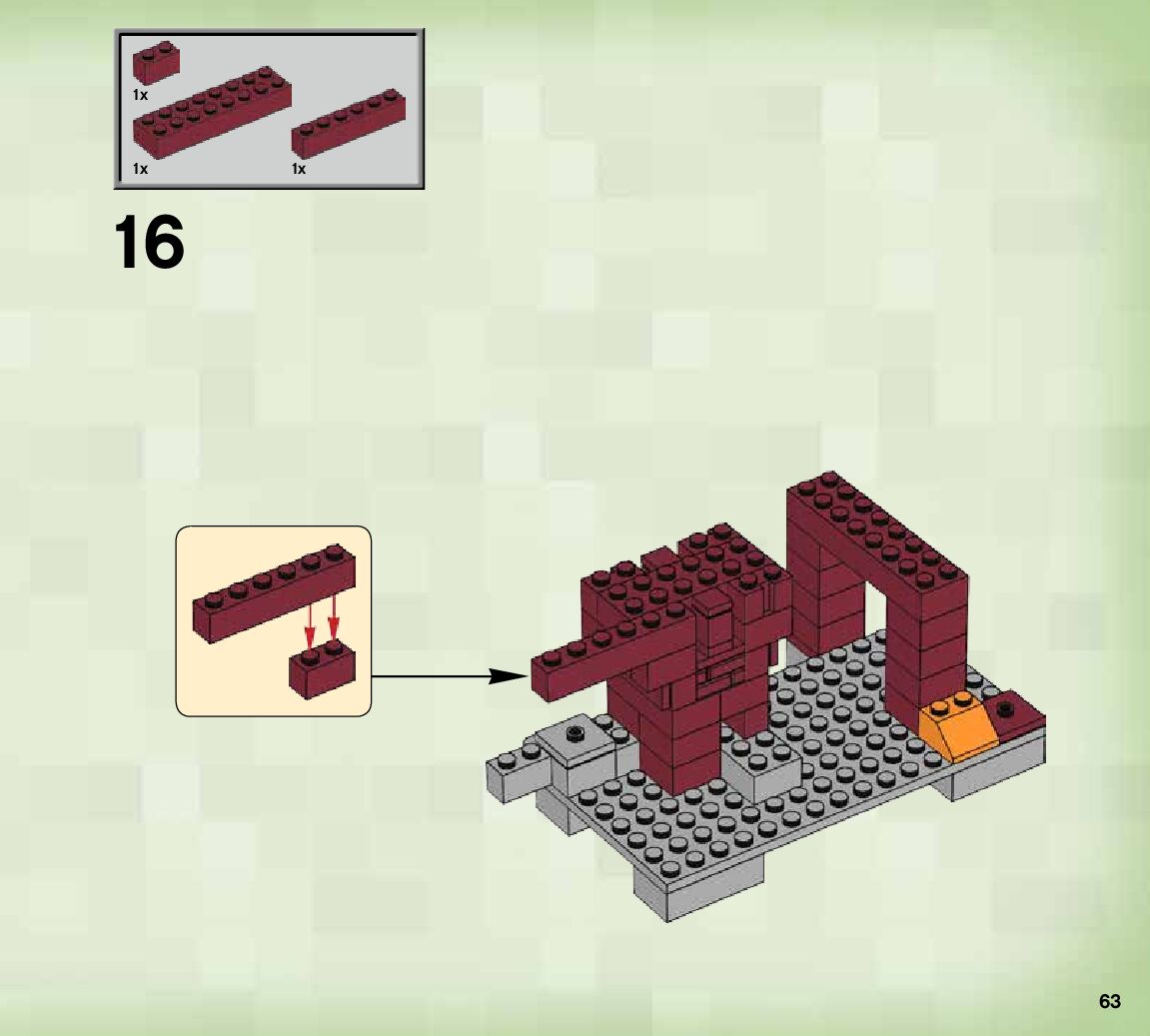 1x
1x
1x

16

63