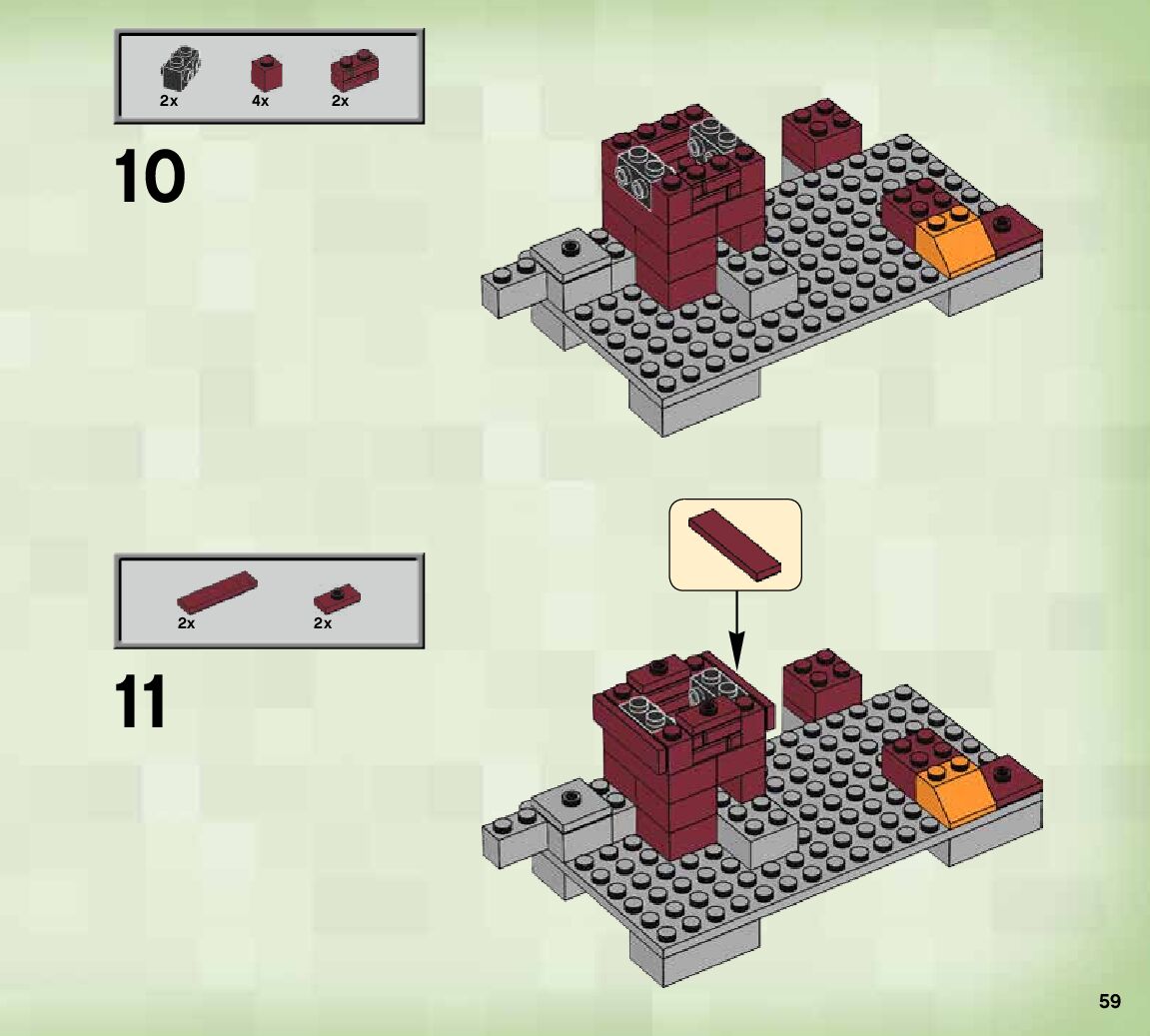 2x 4x 2x

10

2x 2x

11

59