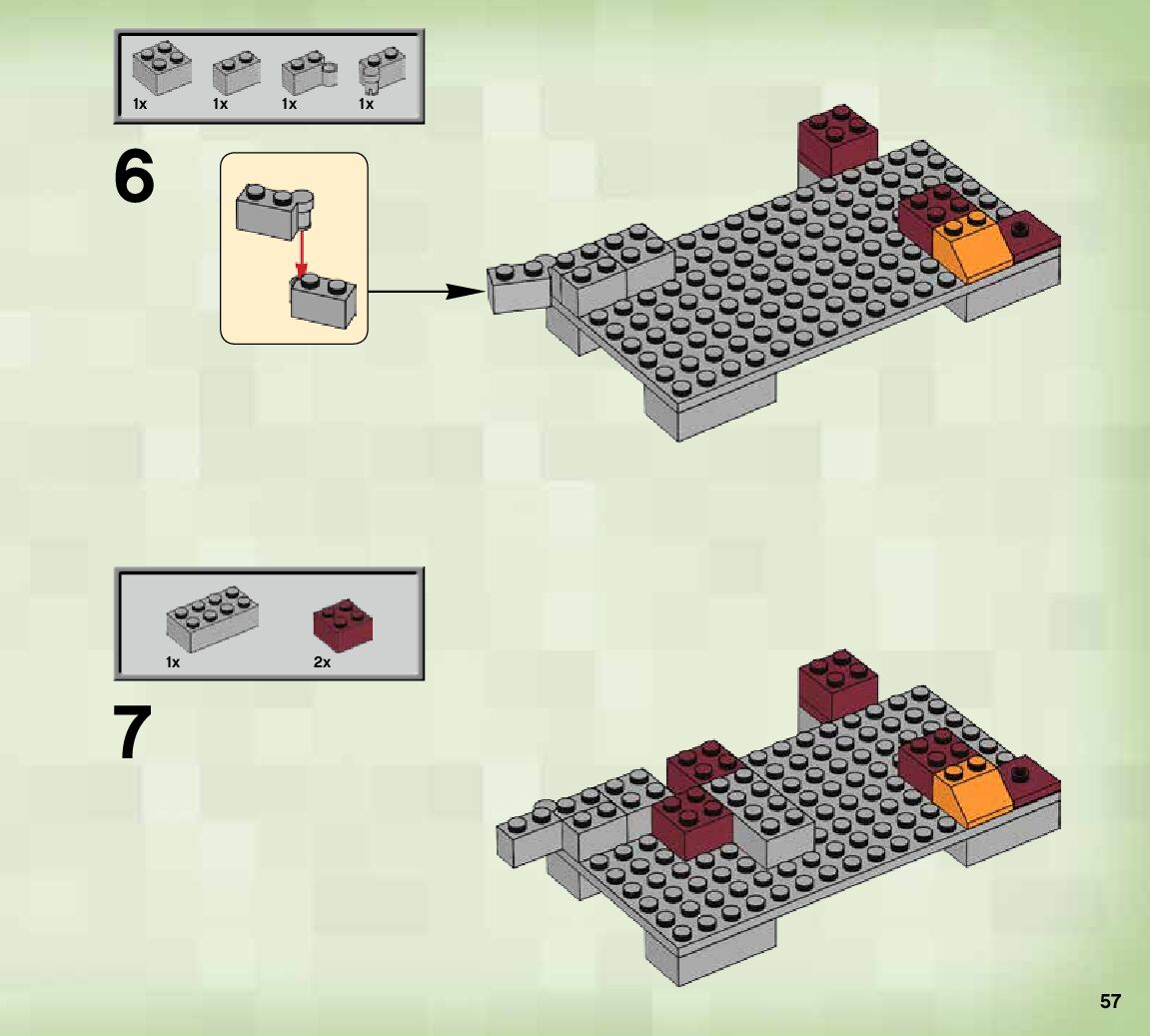 1x 1x 1x 1x

6

1x 2x

7

57