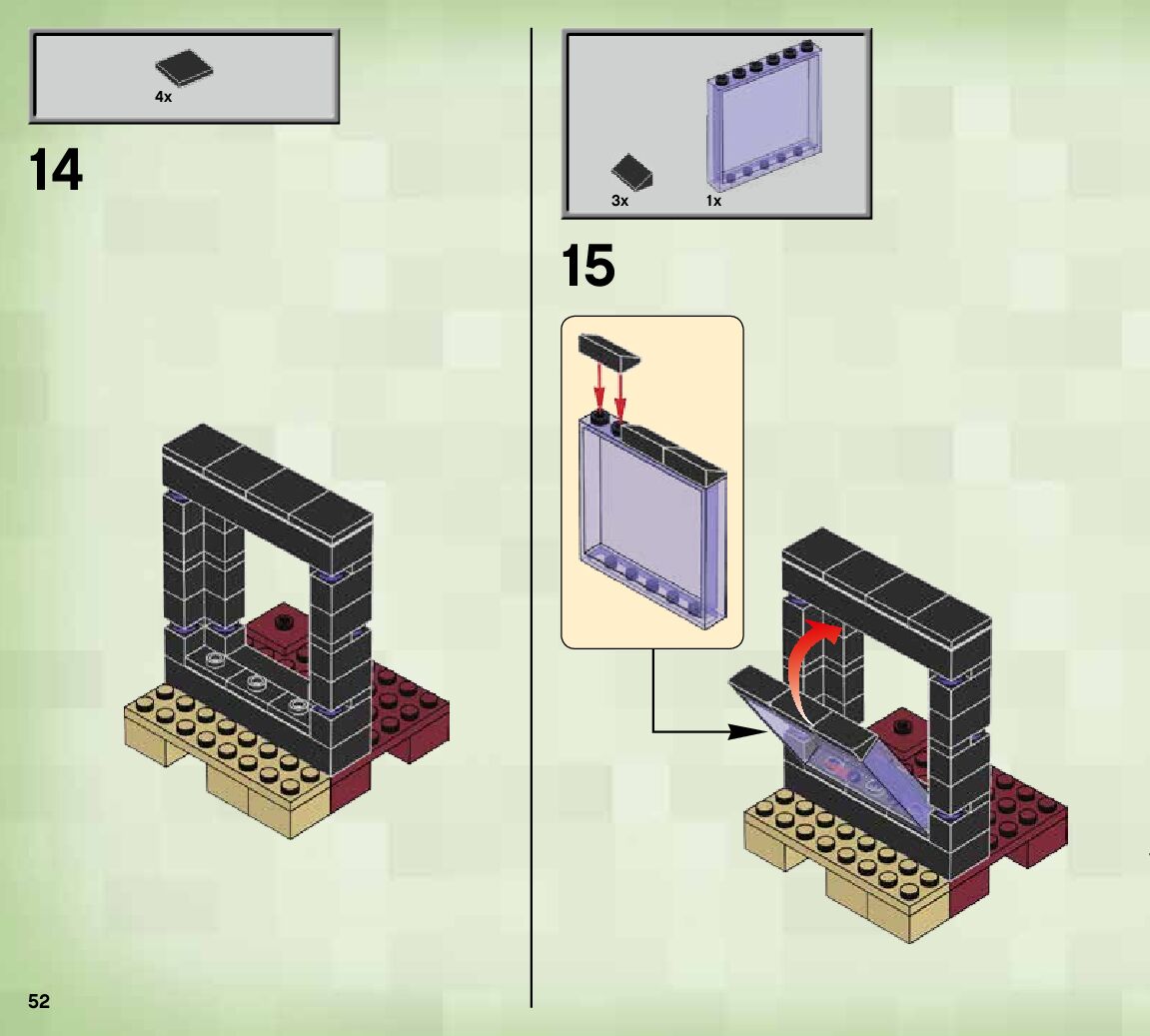 4x

14

3x

1x

15

52