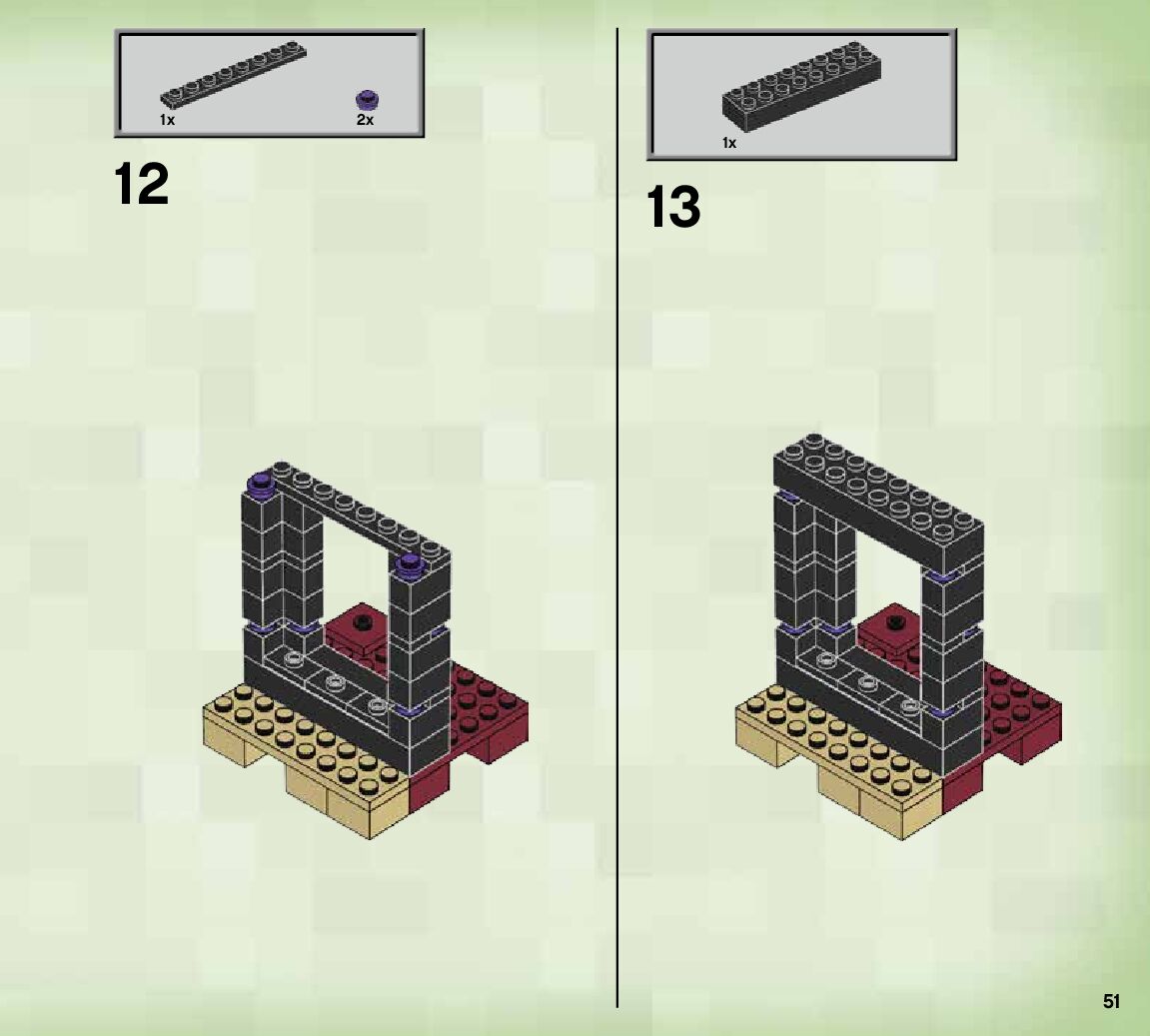 1x
2x

12

1x

13

51