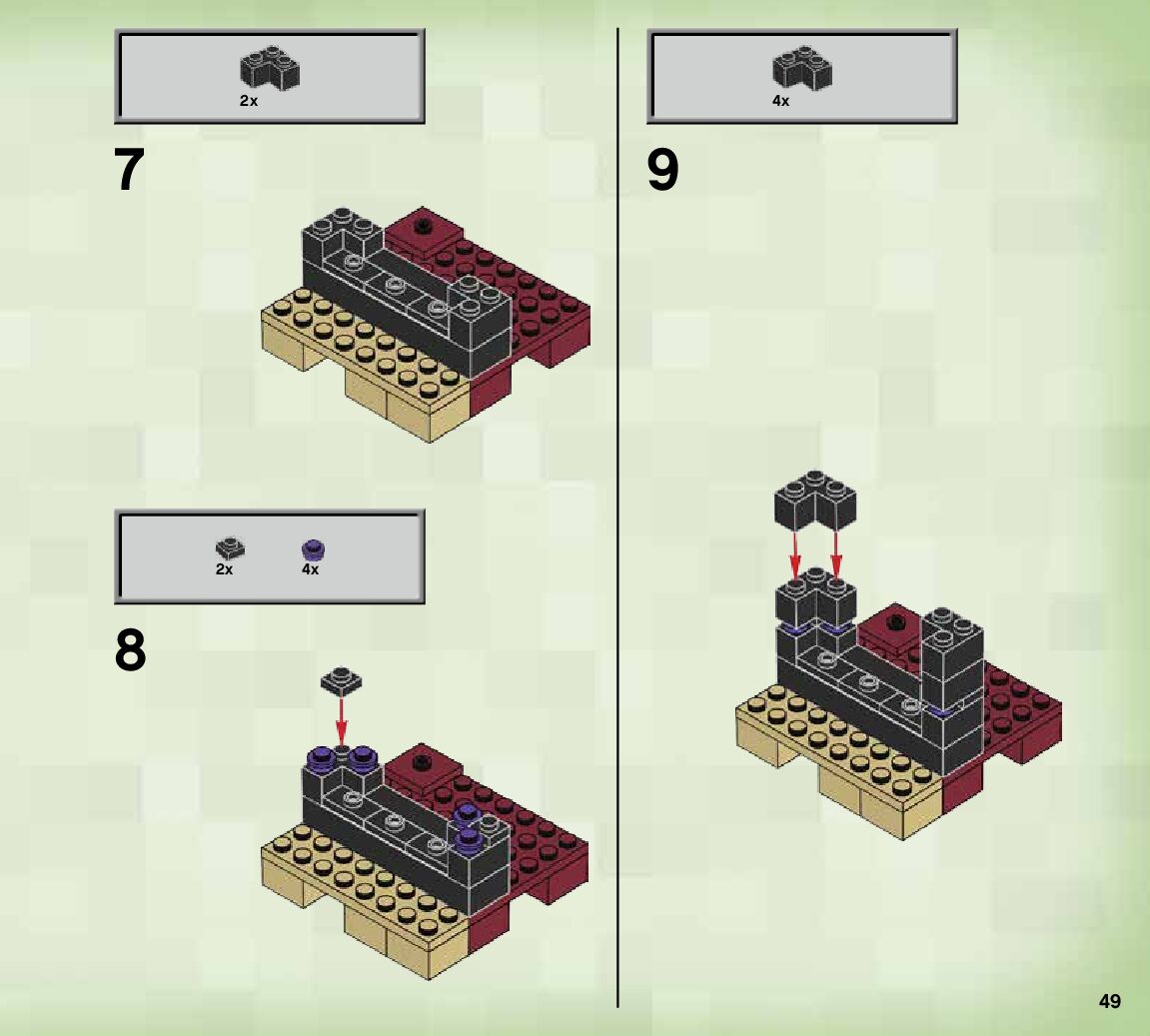 2x

7

2x 4x

8

4x

9

49