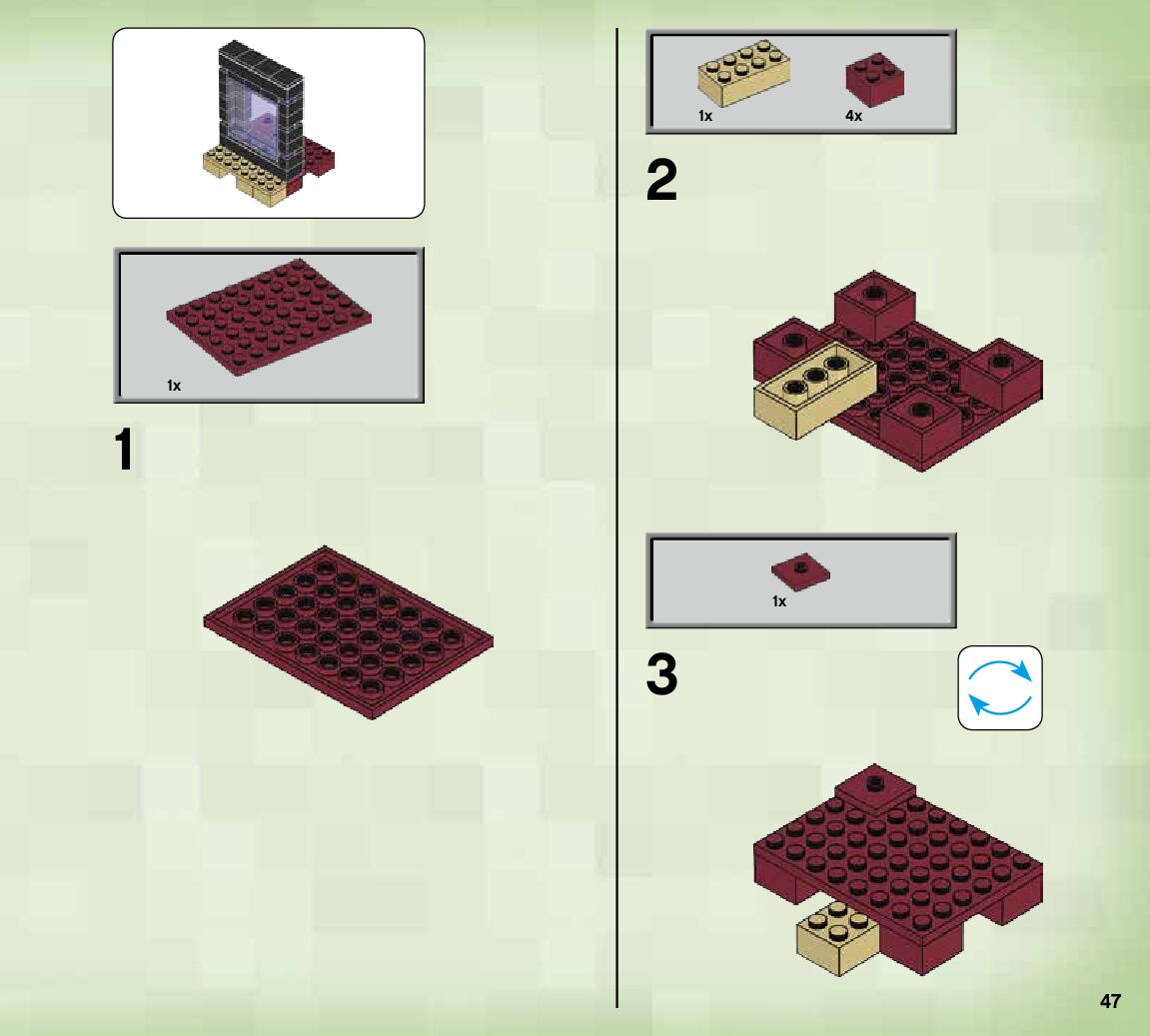 1x

1

1x

4x

2

1x

3

47