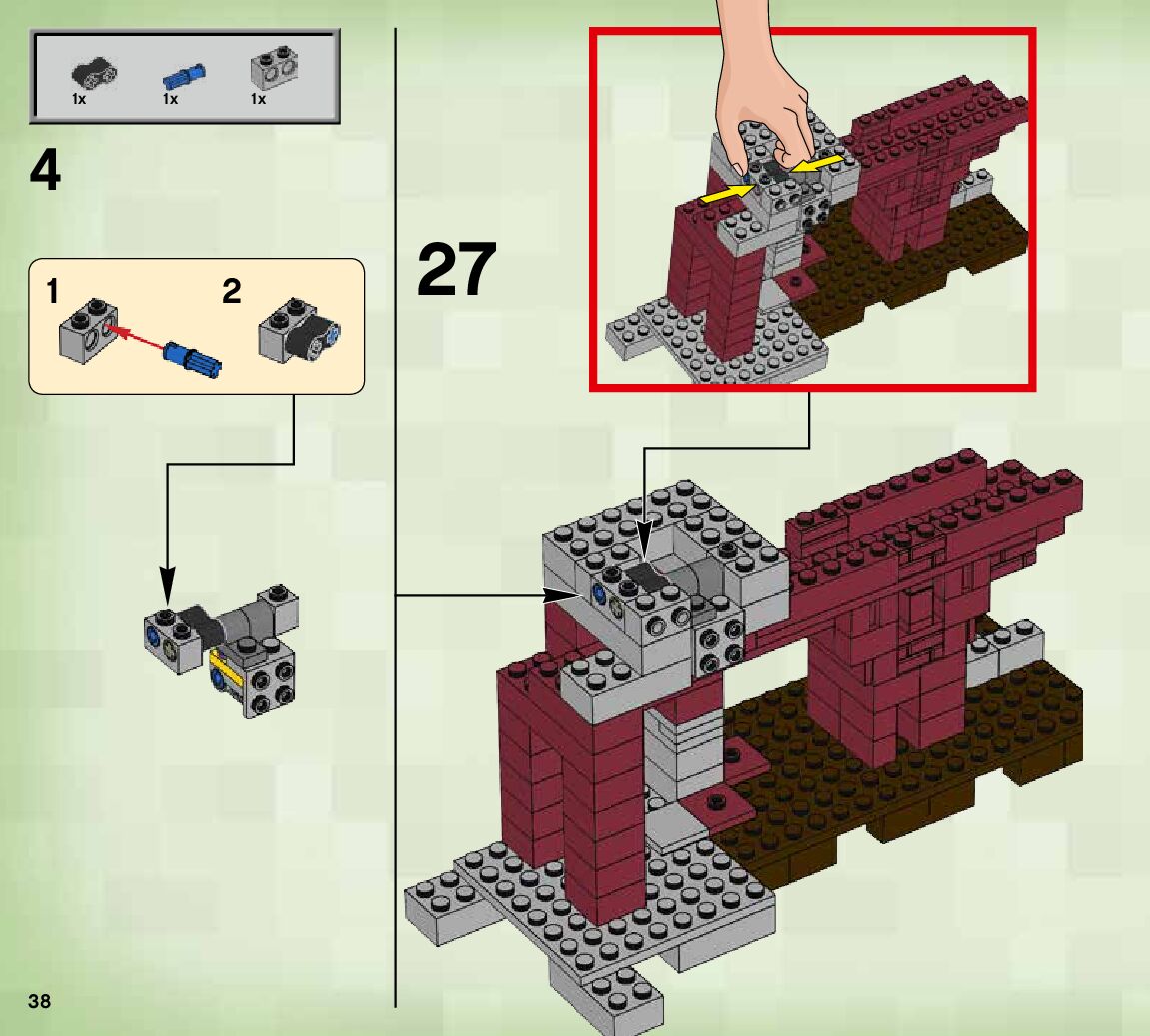 1x 1x 1x

4

1 2

27

38