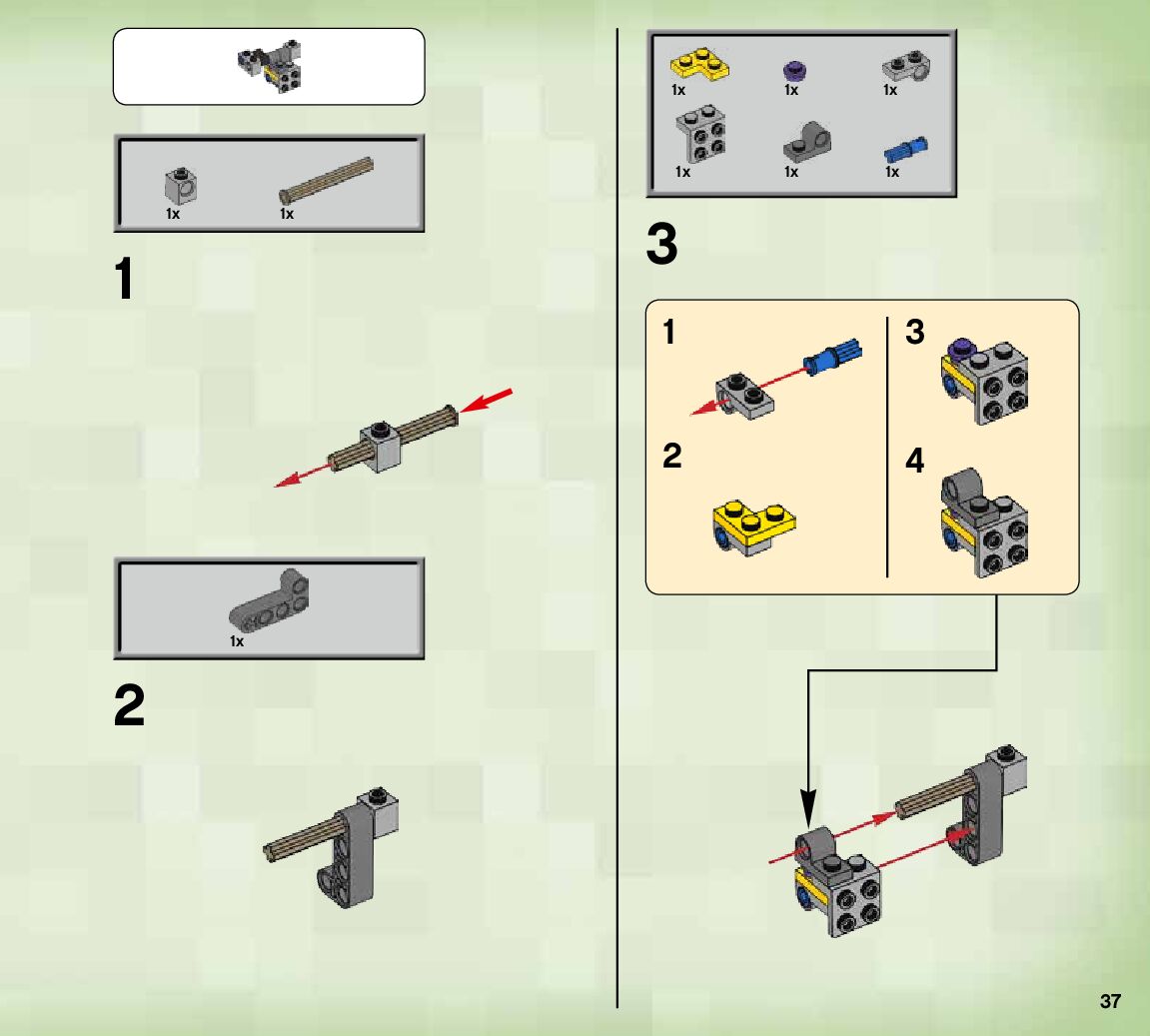 1x 1x

1

1x

2

1x 1x 1x
1x 1x 1x

3

1

2

3

4

37